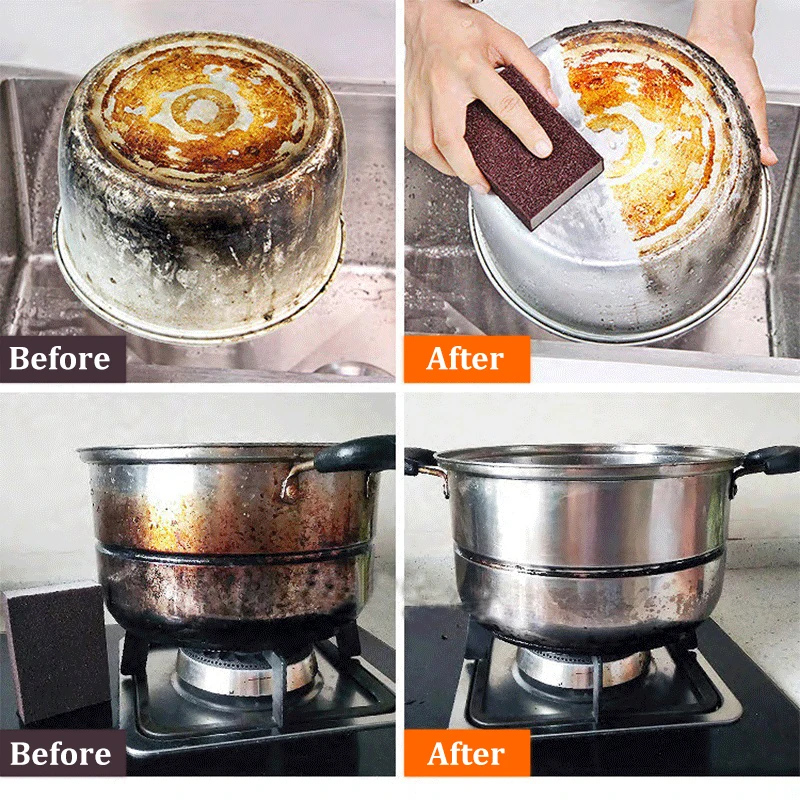 Before

After

Before

After