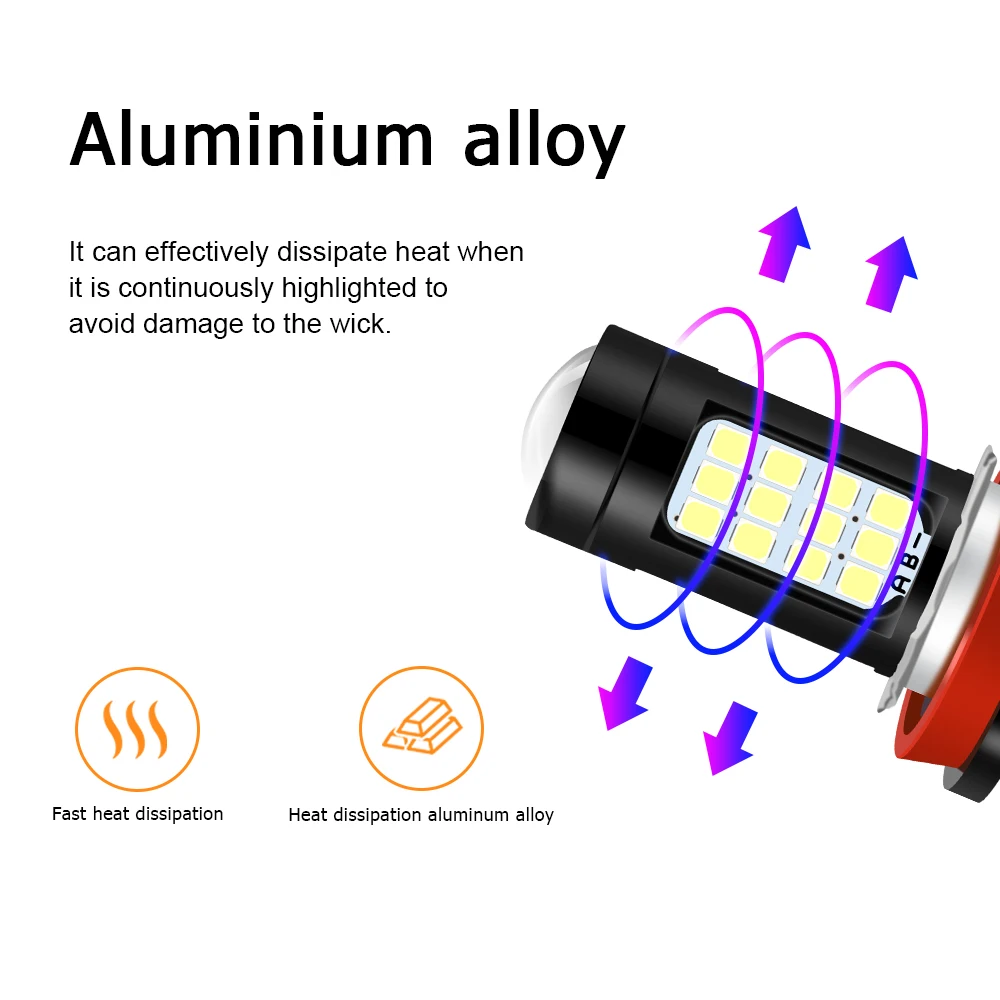 Aluminium alloy

It can effectively dissipate heat when it is continuously highlighted to avoid damage to the wick.

AB-

Fast heat dissipation

Heat dissipation aluminum alloy