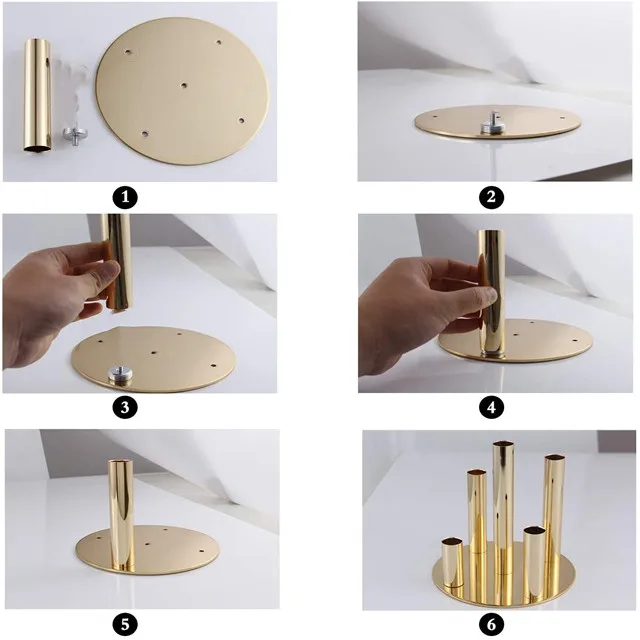 1

2

3

4

5

6