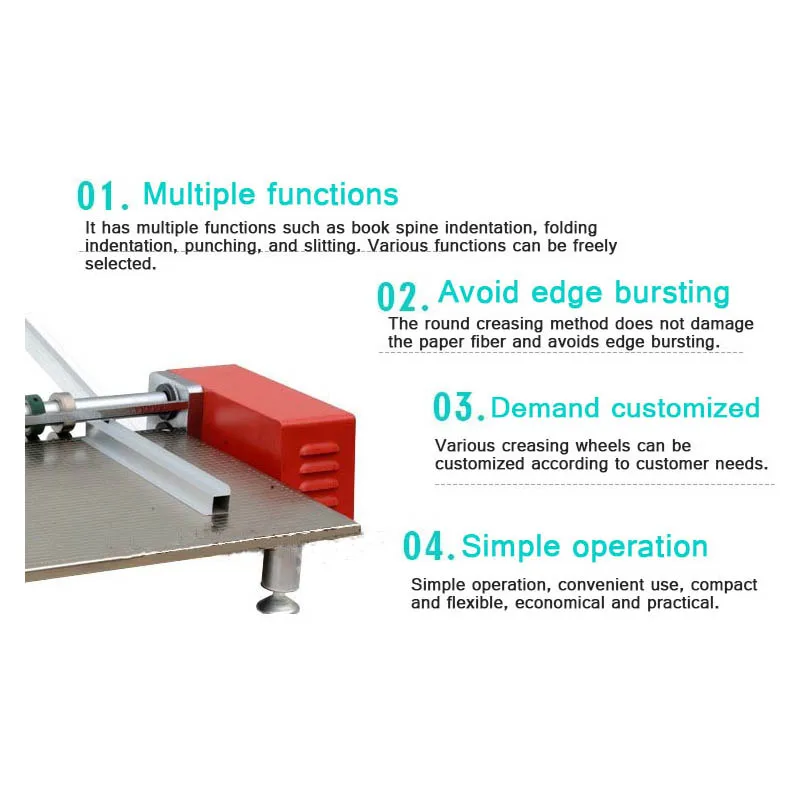 01. Multiple functions

It has multiple functions such as book spine indentation, folding indentation, punching, and slitting. Various functions can be freely selected.

02. Avoid edge bursting

The round creasing method does not damage the paper fiber and avoids edge bursting.

03. Demand customized

Various creasing wheels can be customized according to customer needs.

04. Simple operation

Simple operation, convenient use, compact and flexible, economical and practical.