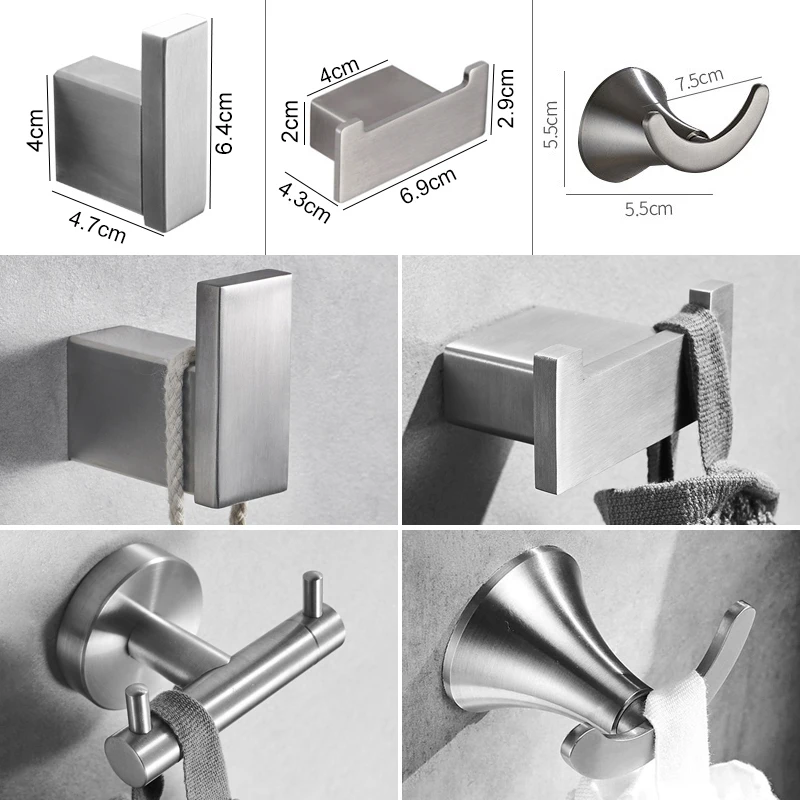 4cm
6.4cm
4.7cm

4cm
2cm
2.9cm
4.3cm
6.9cm

7.5cm
5.5cm
5.5cm