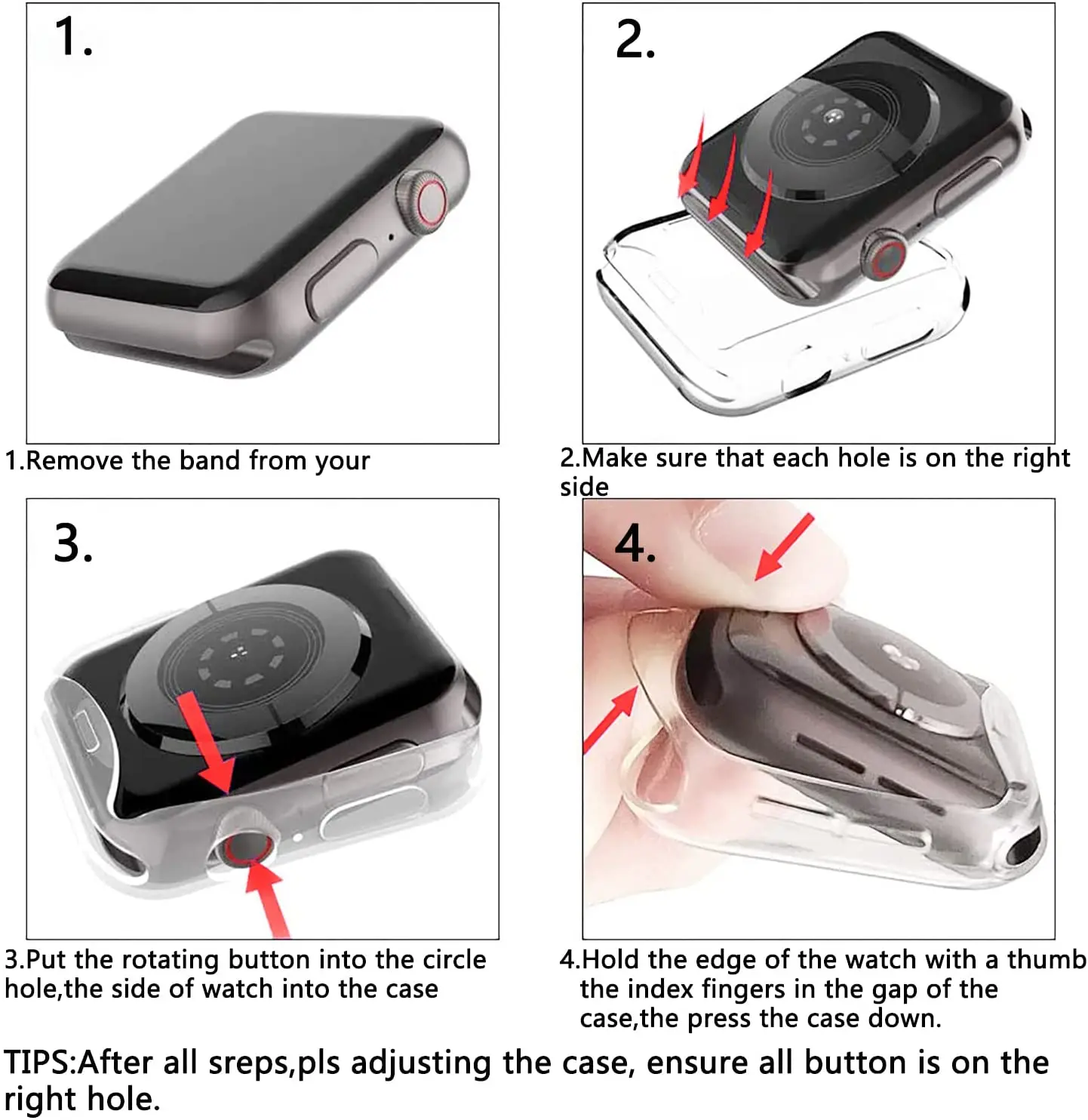 1.

1.Remove the band from your

2.

2.Make sure that each hole is on the right side

3.

3.Put the rotating button into the circle hole,the side of watch into the case

4.

4.Hold the edge of the watch with a thumb the index fingers in the gap of the case,the press the case down.

TIPS:After all sreps,pls adjusting the case, ensure all button is on the right hole.