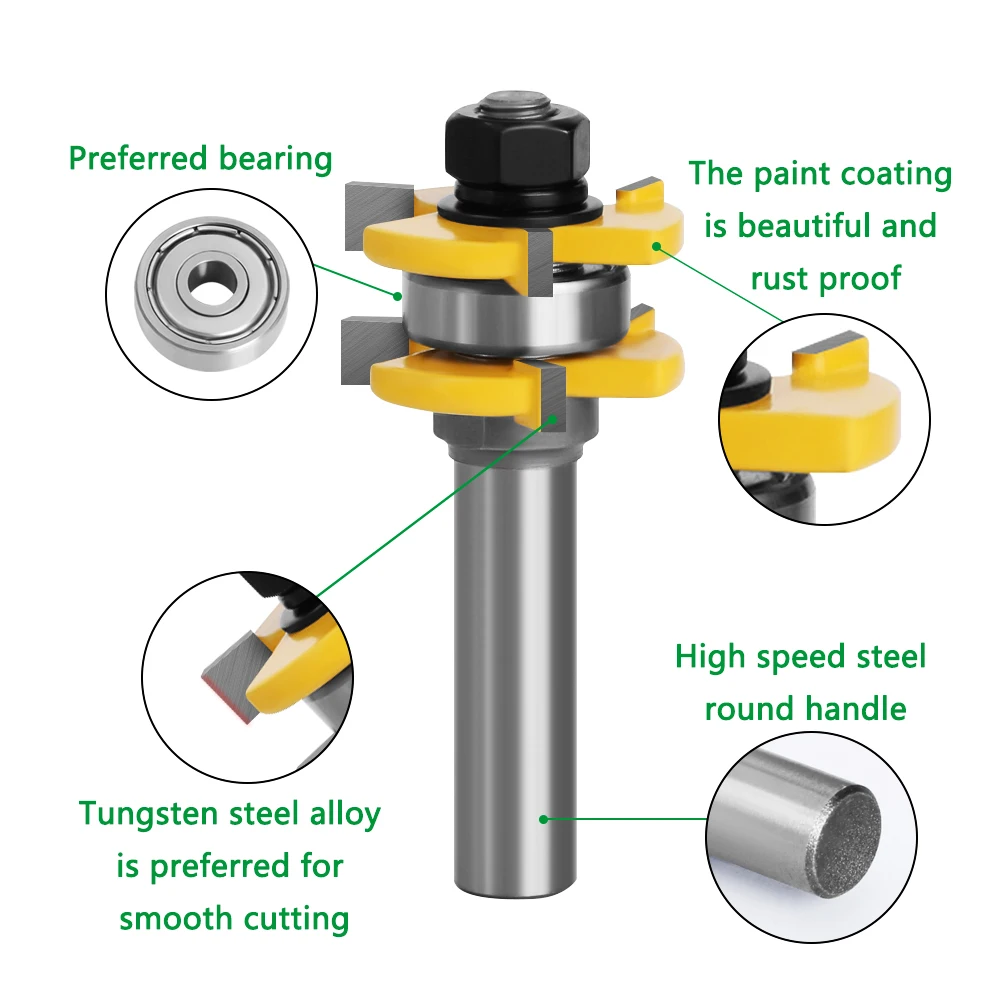 Preferred bearing

The paint coating is beautiful and rust proof

High speed steel round handle

Tungsten steel alloy is preferred for smooth cutting