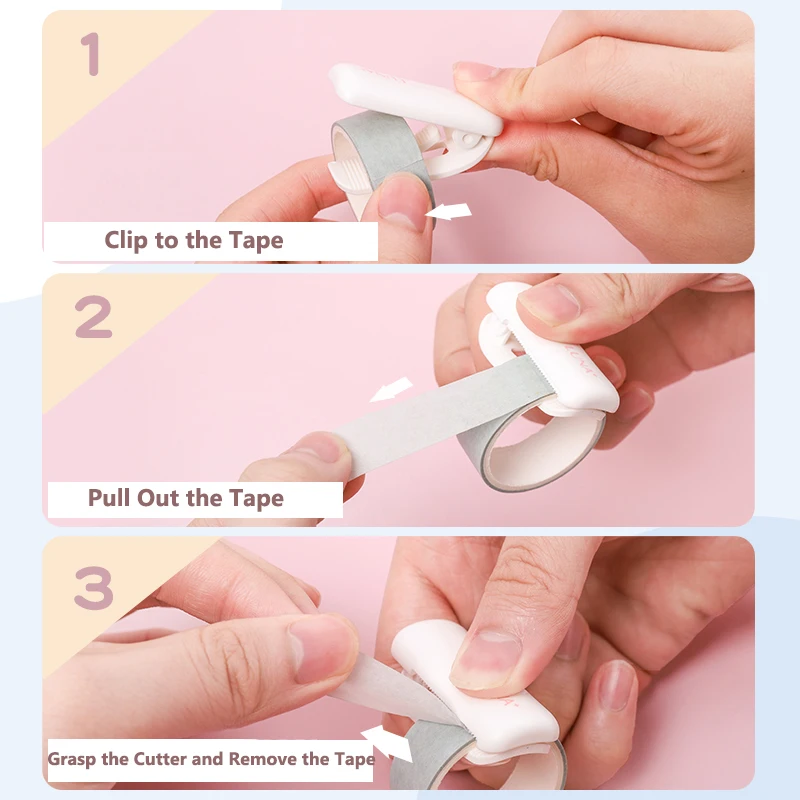 1

Clip to the Tape

2

Pull Out the Tape

3

Grasp the Cutter and Remove the Tape