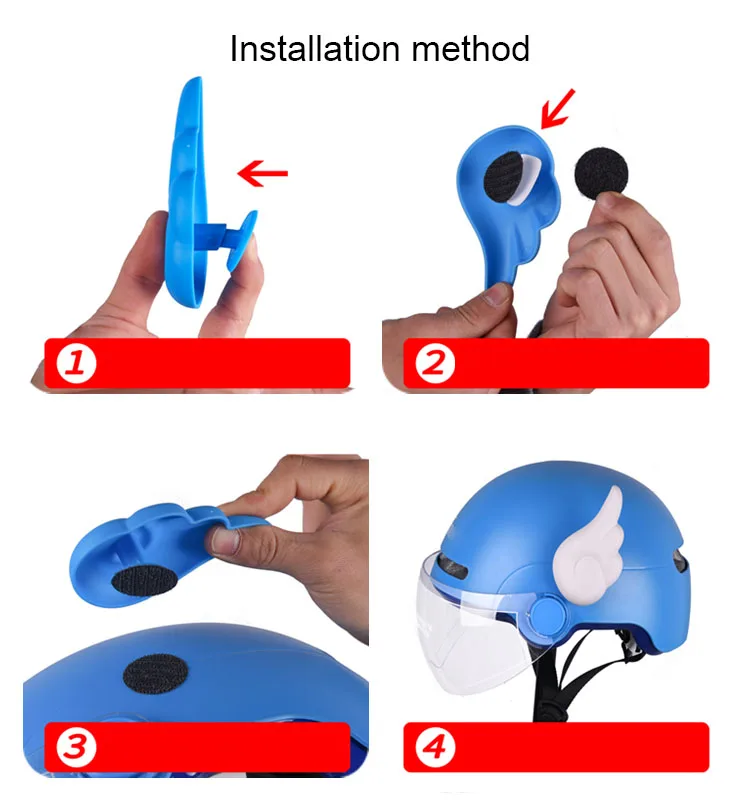 Installation method

1

2

3

4