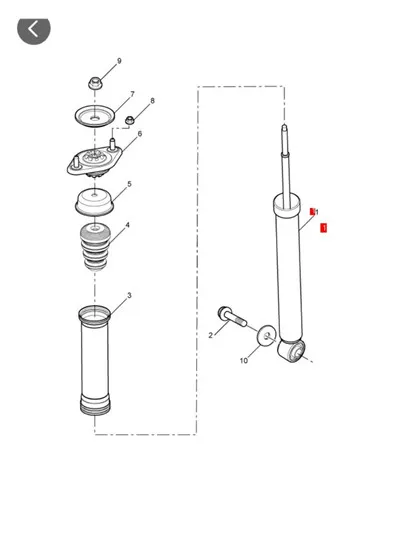 9
7
8
6
5
4
3
1
1
2
10