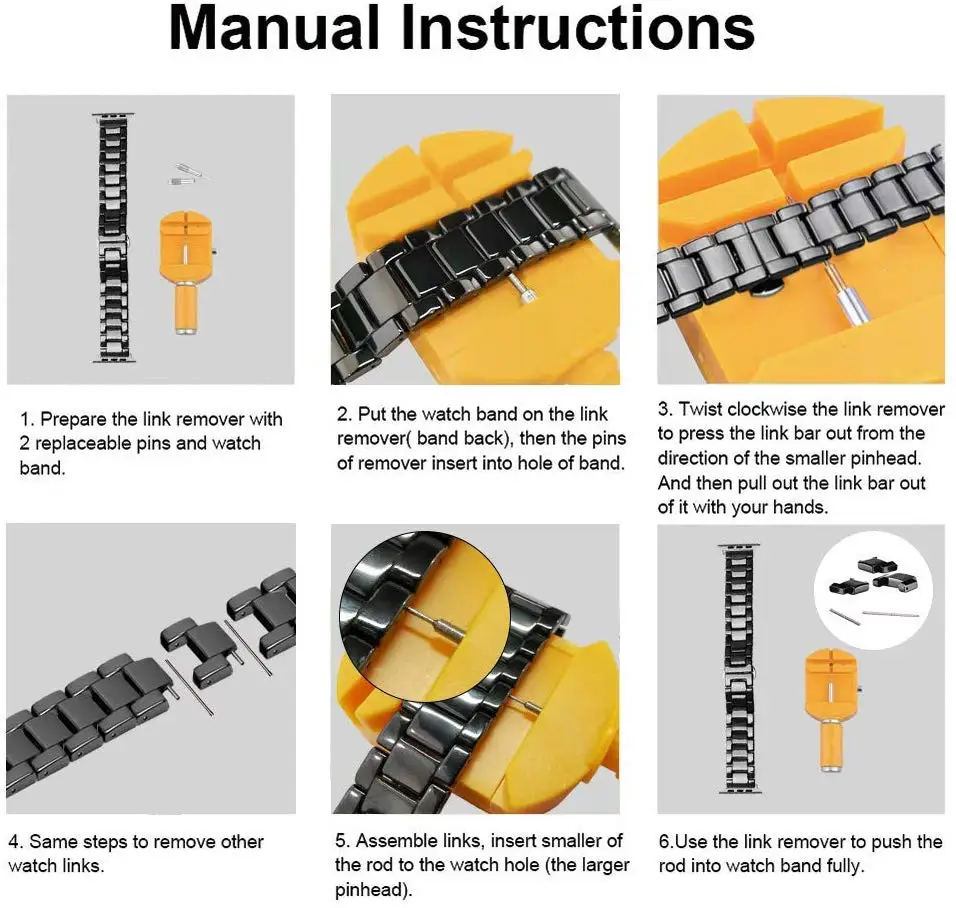 Manual Instructions

1. Prepare the link remover with 2 replaceable pins and watch band.

2. Put the watch band on the link remover( band back), then the pins of remover insert into hole of band.

3. Twist clockwise the link remover to press the link bar out from the direction of the smaller pinhead. And then pull out the link bar out of it with your hands.

4. Same steps to remove other watch links.

5. Assemble links, insert smaller of the rod to the watch hole (the larger pinhead).

6.Use the link remover to push the rod into watch band fully.