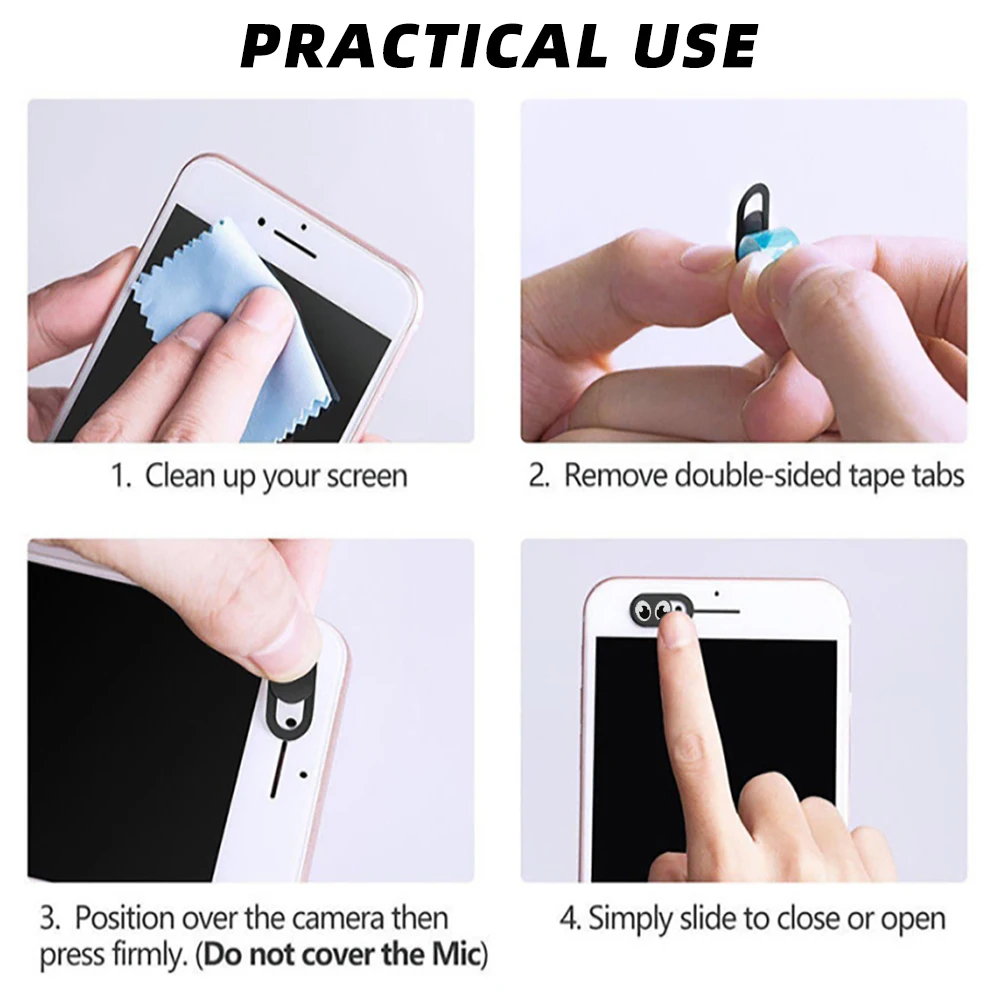 PRACTICAL USE

1. Clean up your screen

2. Remove double-sided tape tabs

3. Position over the camera then press firmly. (Do not cover the Mic)

4. Simply slide to close or open