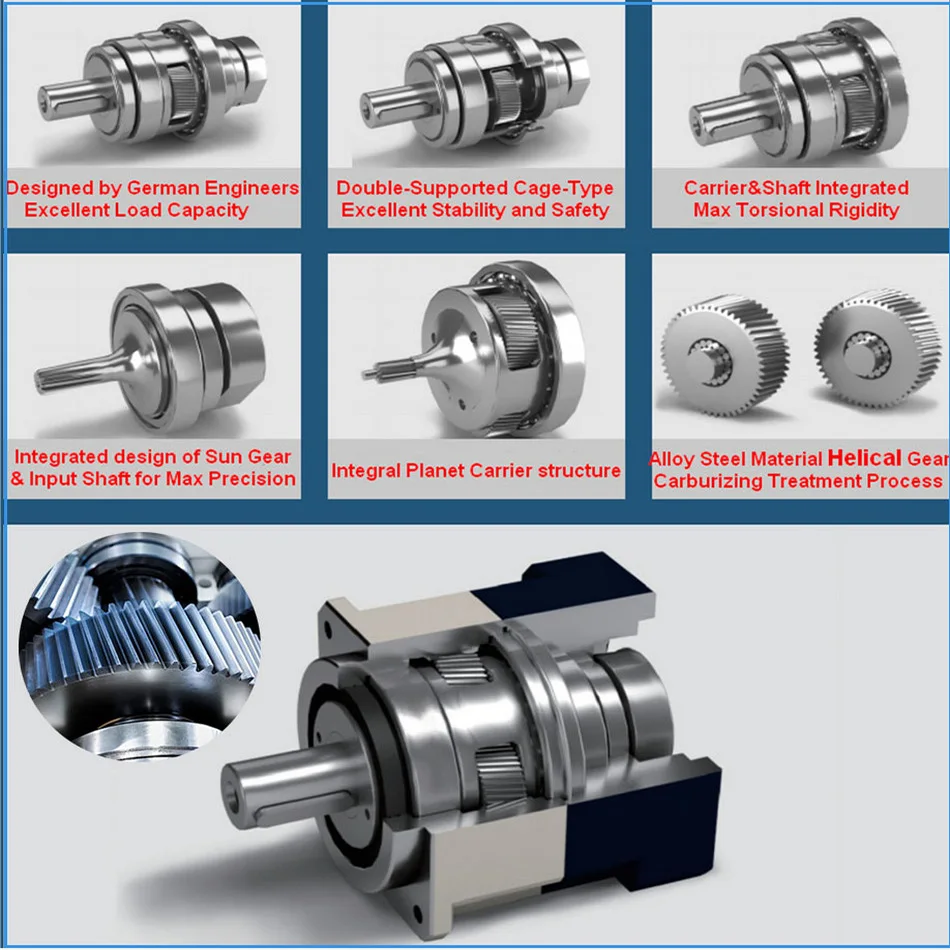 Designed by German Engineers
Excellent Load Capacity

Double-Supported Cage-Type
Excellent Stability and Safety

Carrier&Shaft Integrated
Max Torsional Rigidity

Integrated design of Sun Gear
& Input Shaft for Max Precision

Integral Planet Carrier structure

Alloy Steel Material Helical Gear
Carburizing Treatment Process