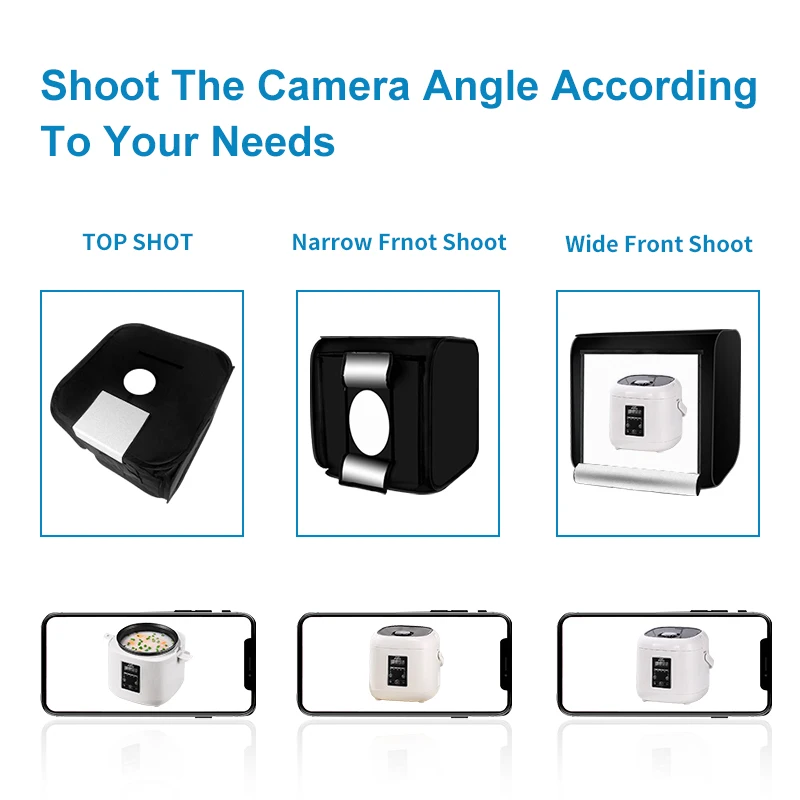 Shoot The Camera Angle According To Your Needs

TOP SHOT

Narrow Frnot Shoot

Wide Front Shoot