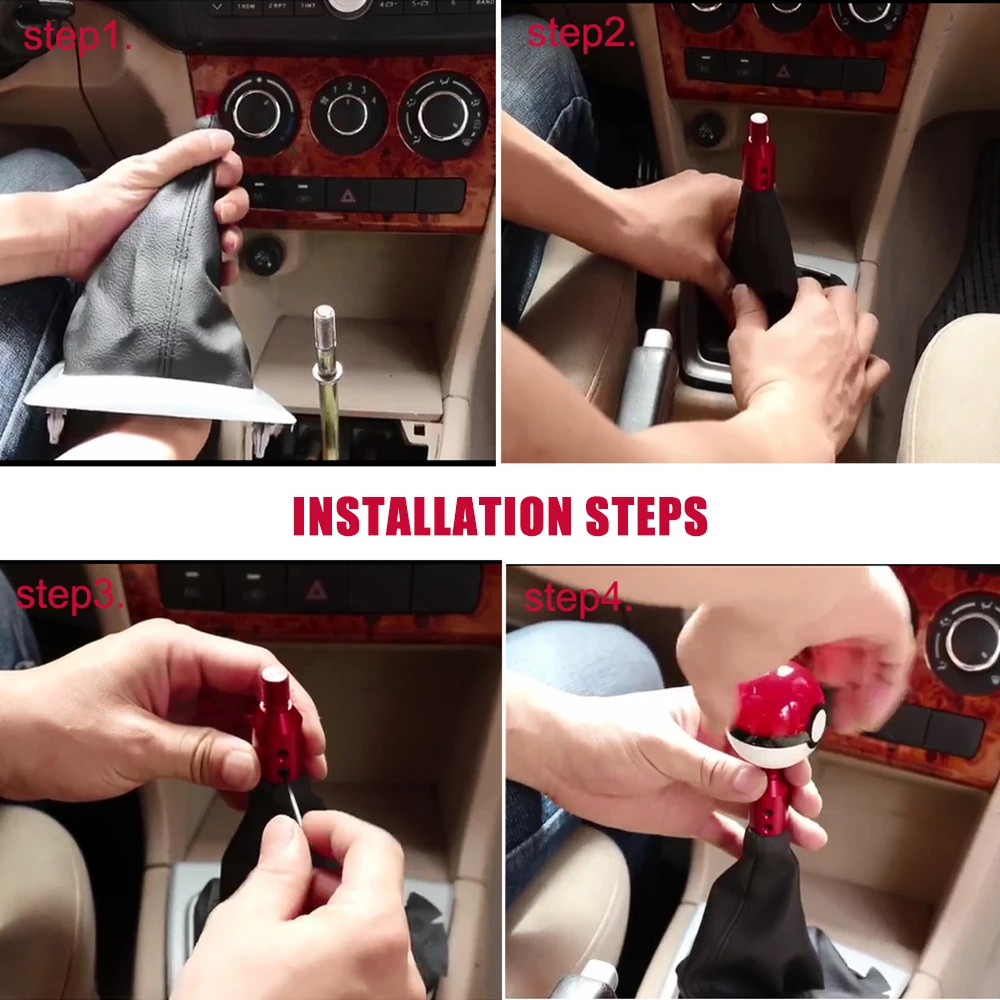 step1.

step2.

INSTALLATION STEPS

step3.

step4.