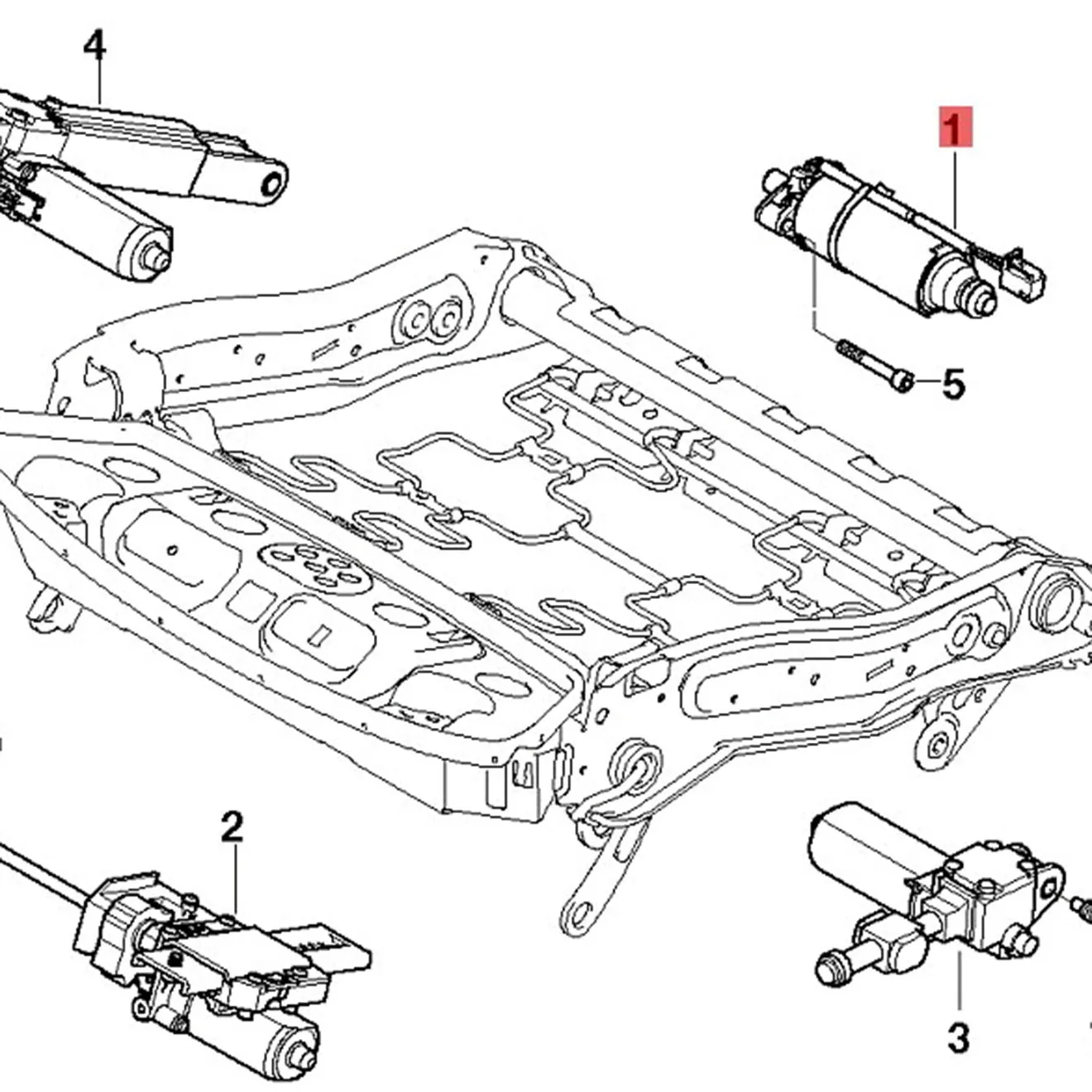 4
1
5
2
3