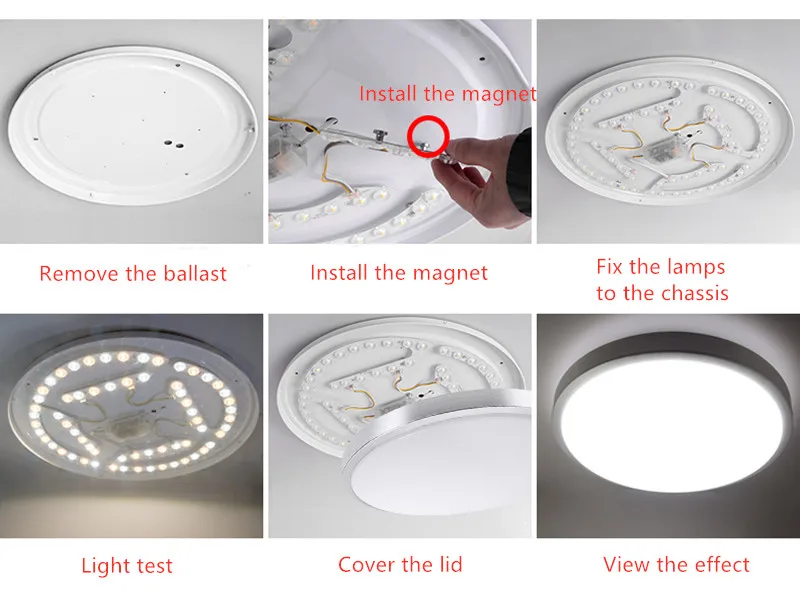 Install the magnet

Remove the ballast

Install the magnet

Fix the lamps to the chassis

Light test

Cover the lid

View the effect