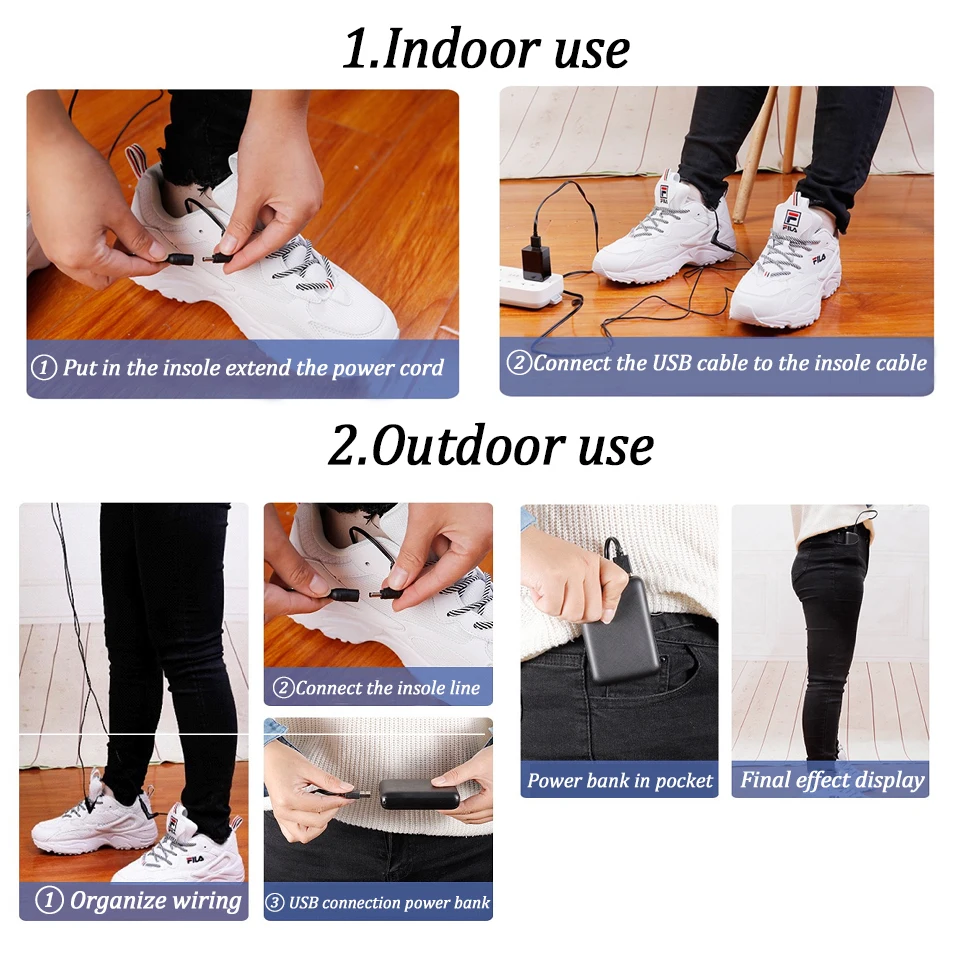 1.Indoor use

① Put in the insole extend the power cord

FILA

FILA

②Connect the USB cable to the insole cable

2.Outdoor use

FILA

① Organize wiring

②Connect the insole line

③ USB connection power bank

Power bank in pocket

Final effect display