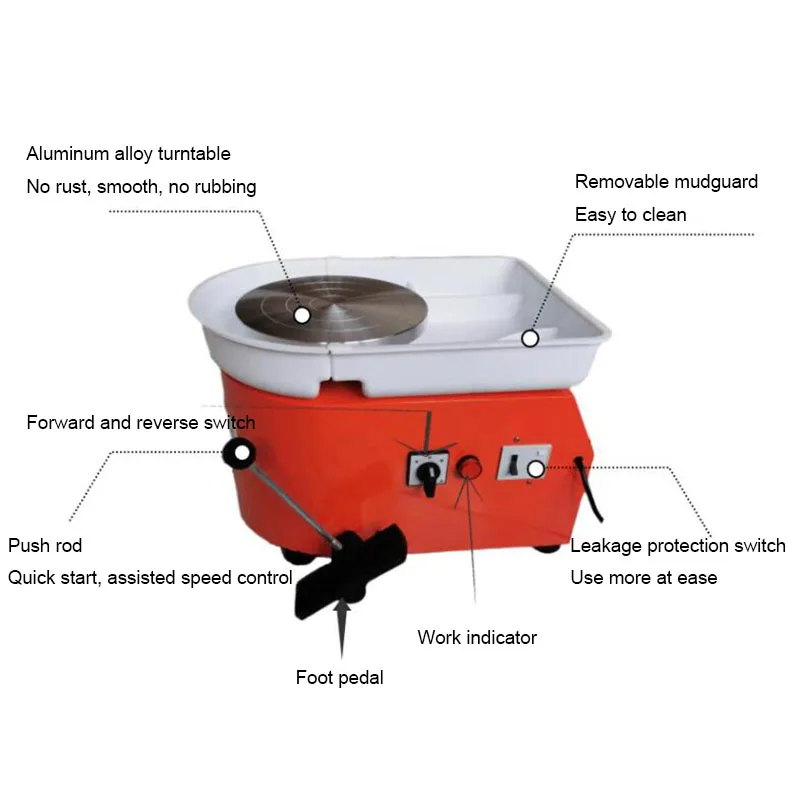 Aluminum alloy turntable
No rust, smooth, no rubbing

Removable mudguard
Easy to clean

Forward and reverse switch

Push rod
Quick start, assisted speed control

Leakage protection switch
Use more at ease

Work indicator

Foot pedal