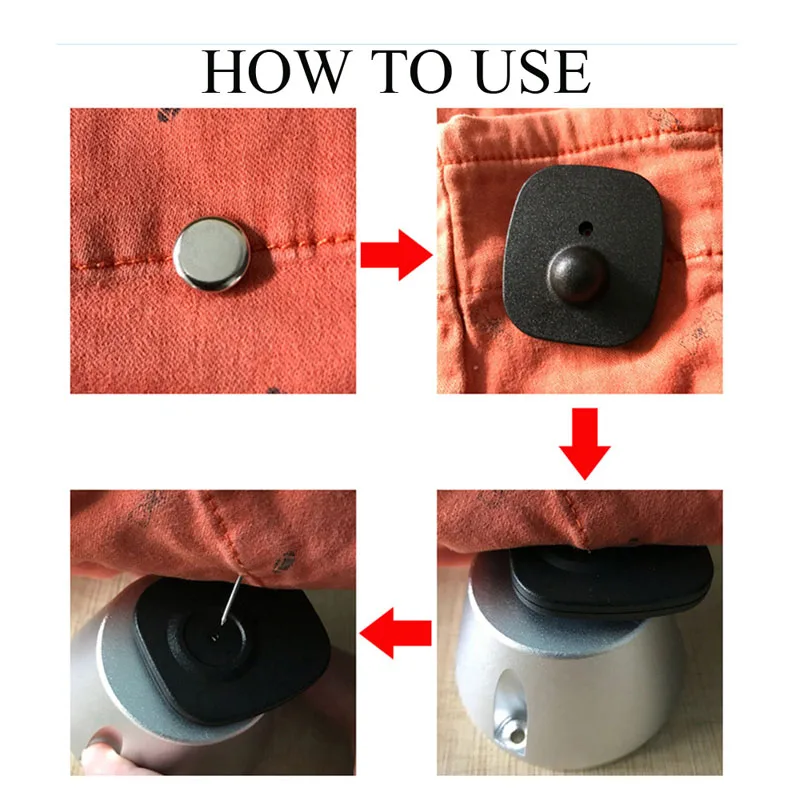 HOW TO USE