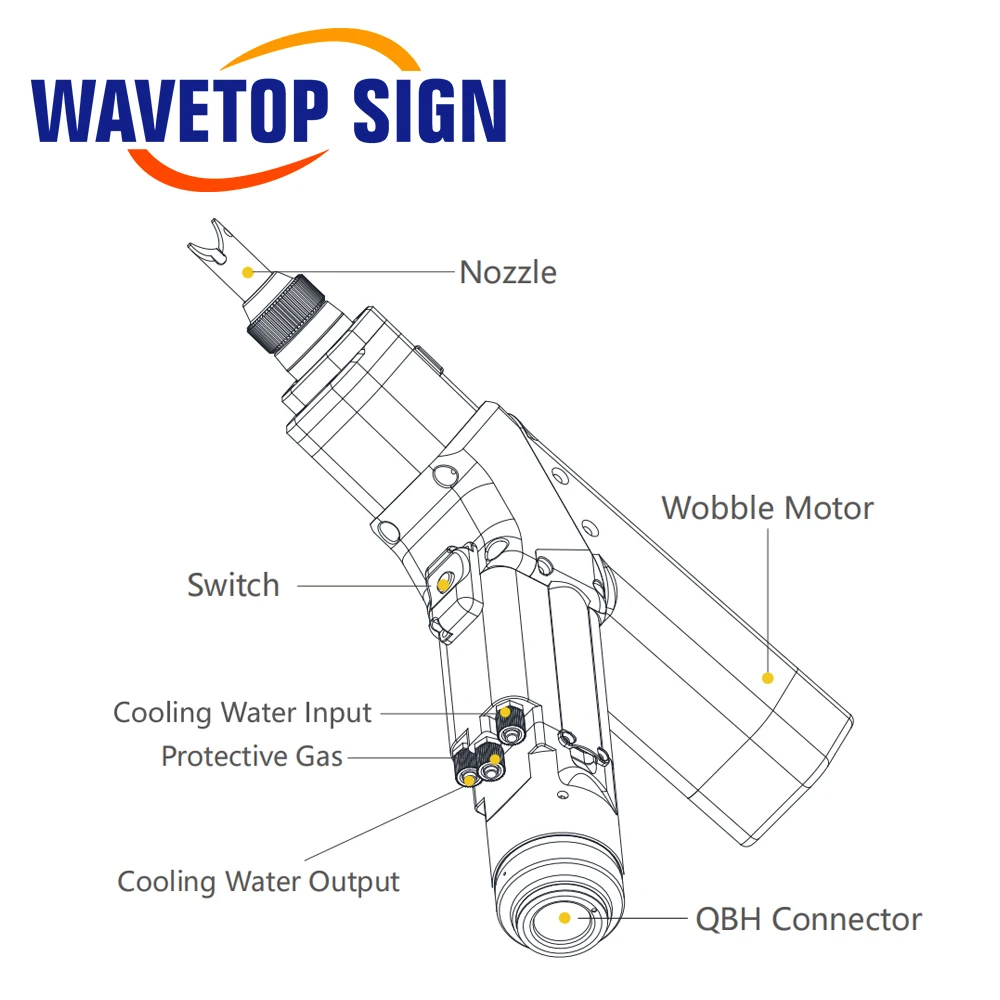 WAVETOP SIGN

Nozzle

Wobble Motor

Switch

Cooling Water Input

Protective Gas

Cooling Water Output

QBH Connector