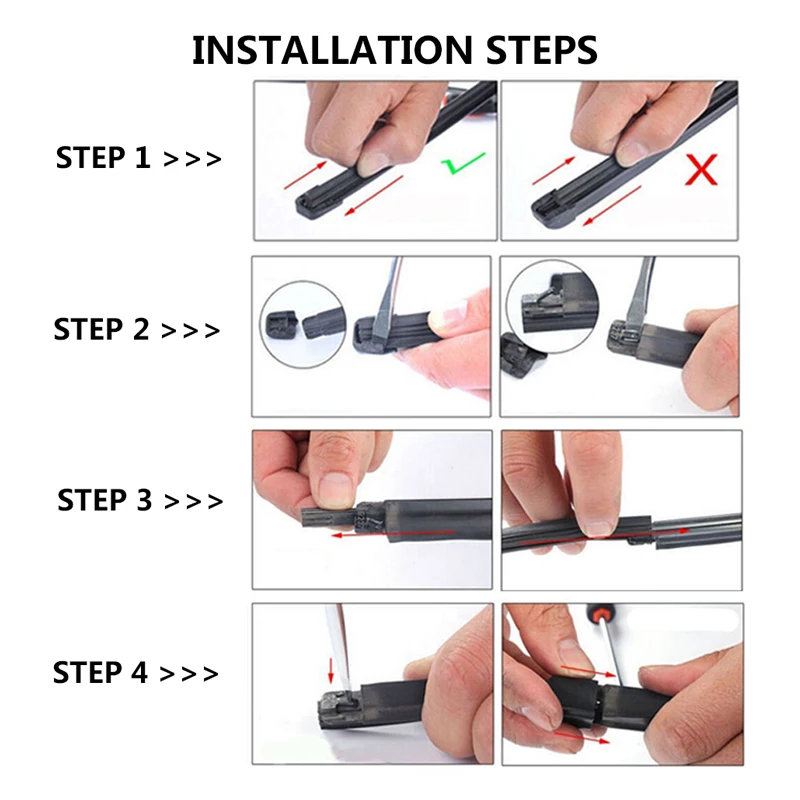 INSTALLATION STEPS

STEP 1 >>>

STEP 2 >>>

STEP 3 >>>

STEP 4 >>>