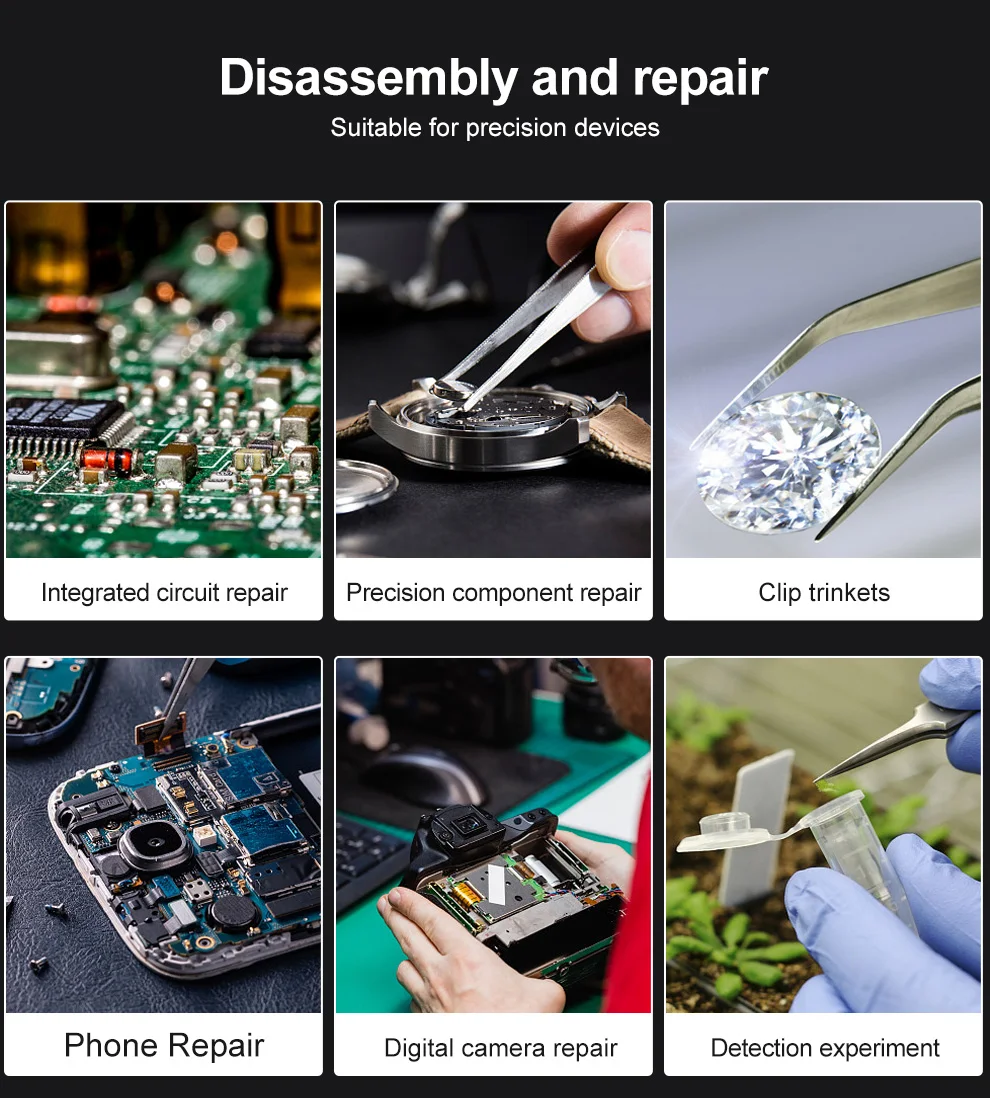 Disassembly and repair
Suitable for precision devices

Integrated circuit repair

Precision component repair

Clip trinkets

Phone Repair

Digital camera repair

Detection experiment