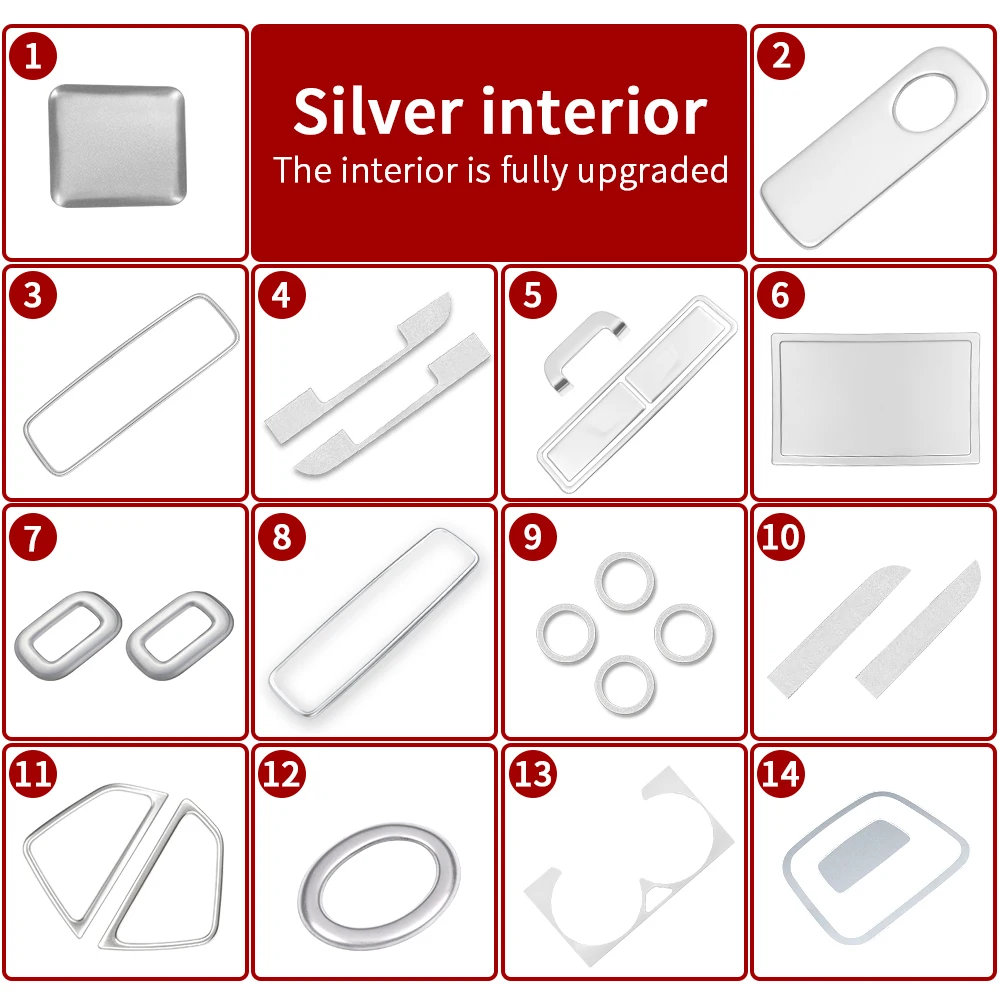 1

Silver interior

The interior is fully upgraded

2

3

4

5

6

7

8

9

10

11

12

13

14