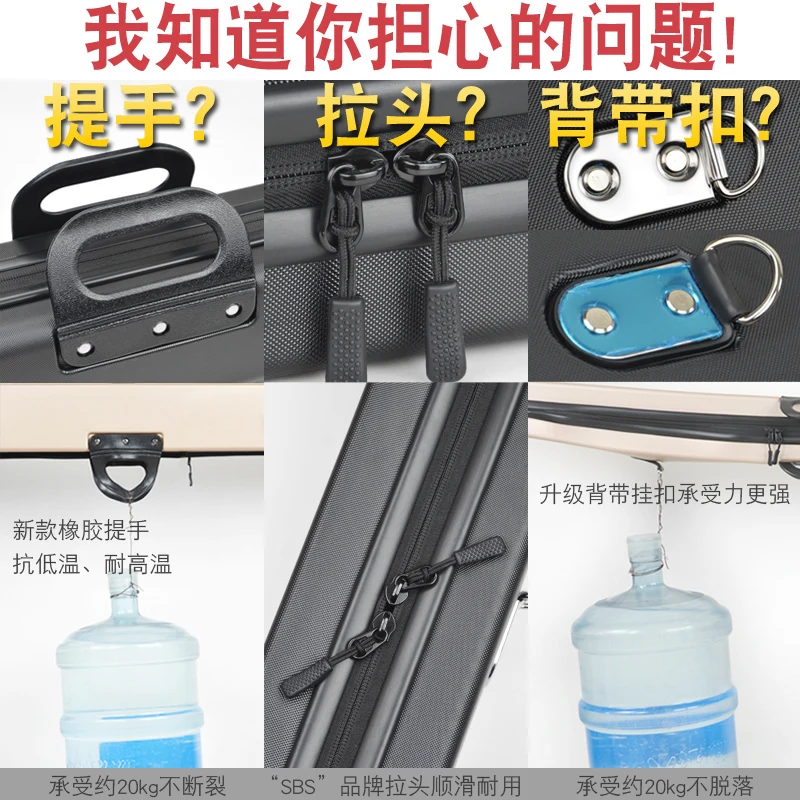 我知道你担心的问题!

提手? 拉头? 背带扣?

新款橡胶提手
抗低温、耐高温

升级背带挂扣承受力更强

承受约20kg不断裂 “SBS”品牌拉头顺滑耐用 承受约20kg不脱落