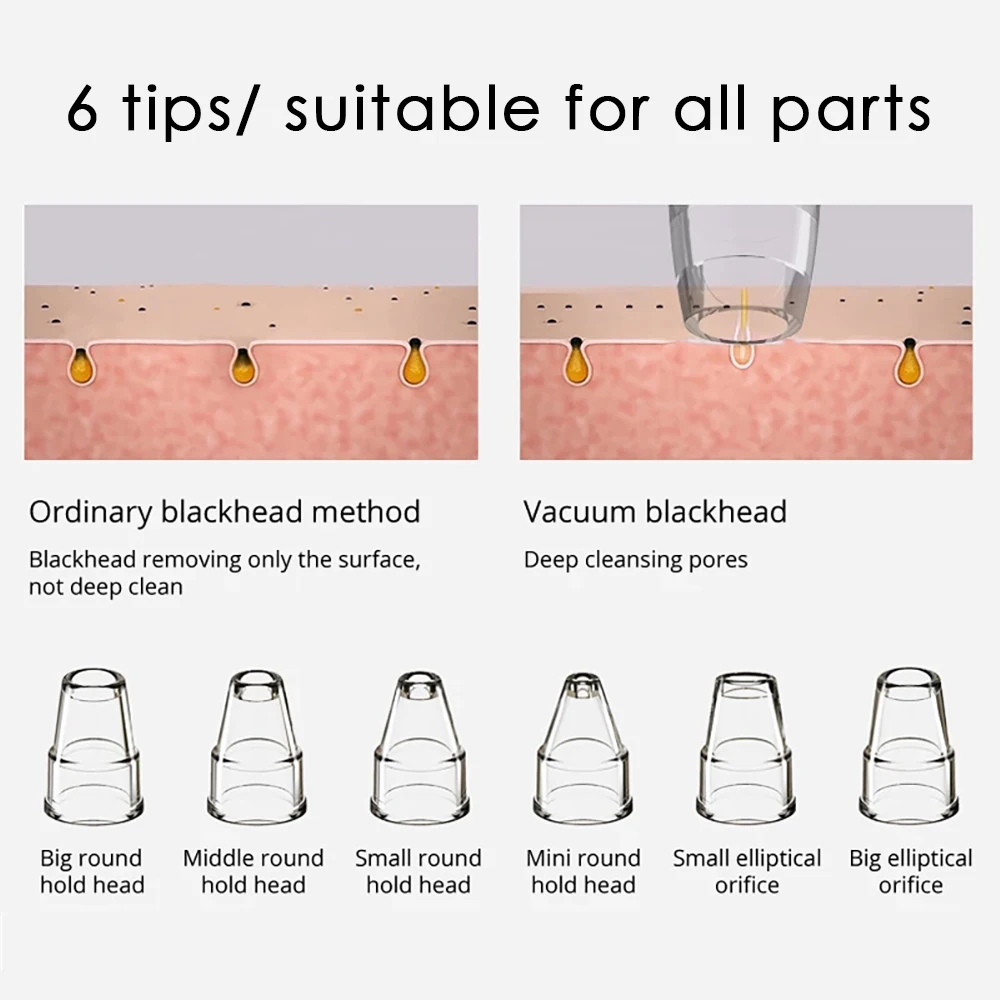 6 tips/ suitable for all parts

Ordinary blackhead method

Blackhead removing only the surface, not deep clean

Vacuum blackhead

Deep cleansing pores

Big round hold head

Middle round hold head

Small round hold head

Mini round hold head

Small elliptical orifice

Big elliptical orifice