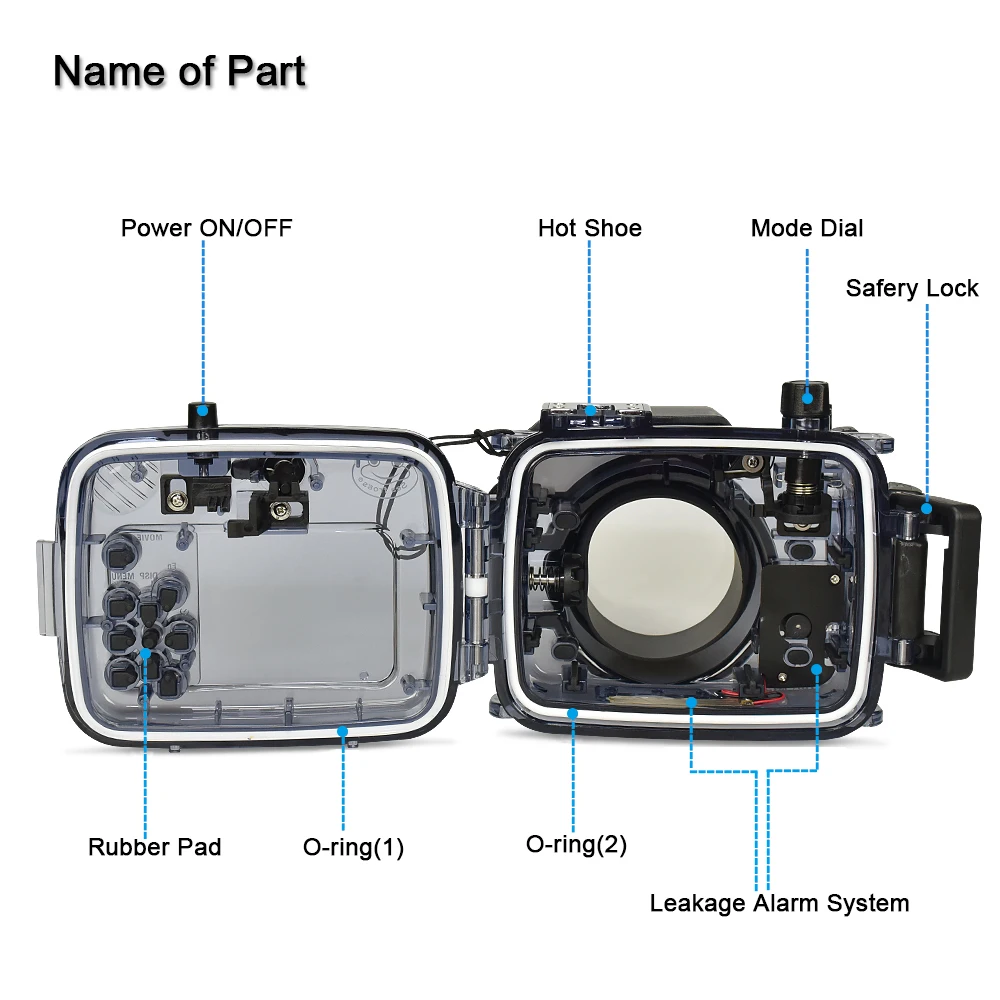 Name of Part

Power ON/OFF

Hot Shoe

Mode Dial

Safery Lock

MOVIE

DISP MENU

Rubber Pad

O-ring(1)

O-ring(2)

Leakage Alarm System