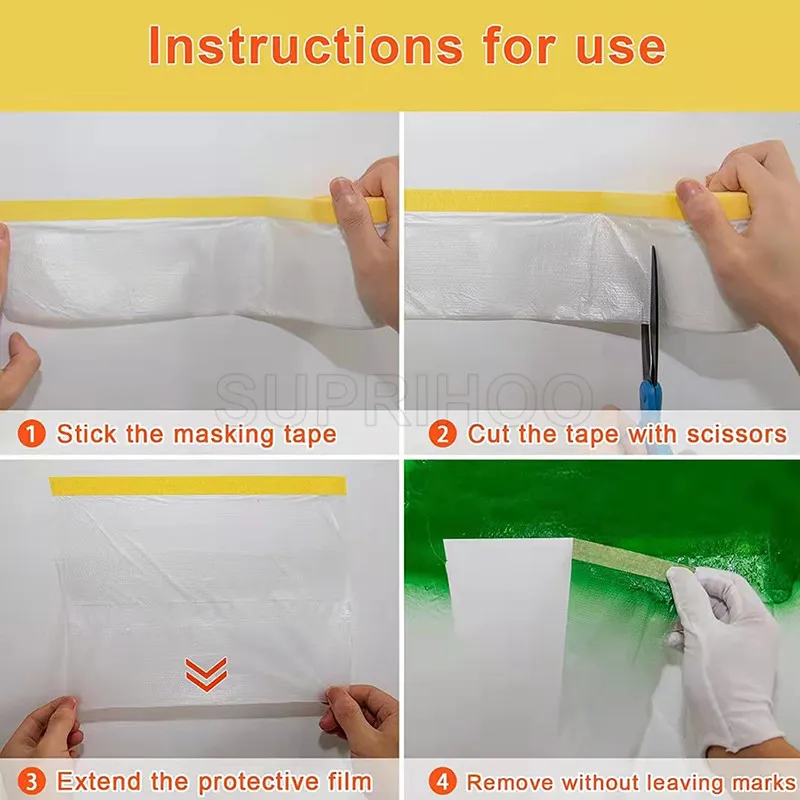 Instructions for use

SUPRIHOO

1 Stick the masking tape

2 Cut the tape with scissors

3 Extend the protective film

4 Remove without leaving marks