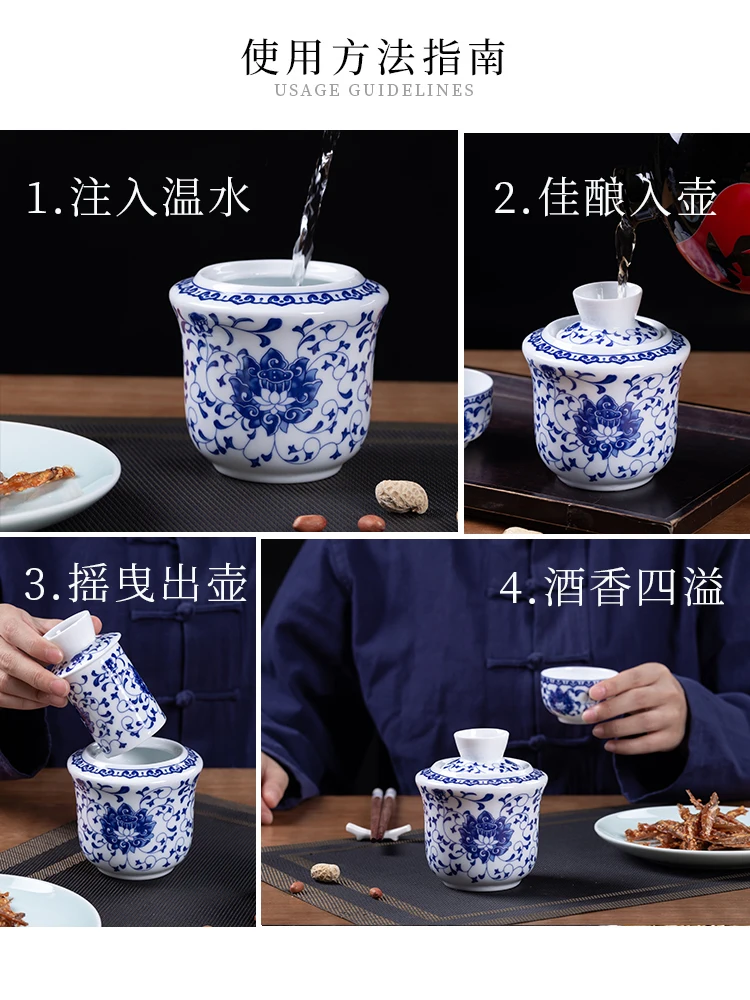 使用方法指南
USAGE GUIDELINES

1.注入温水

2.佳酿入壶

3.摇曳出壶

4.酒香四溢