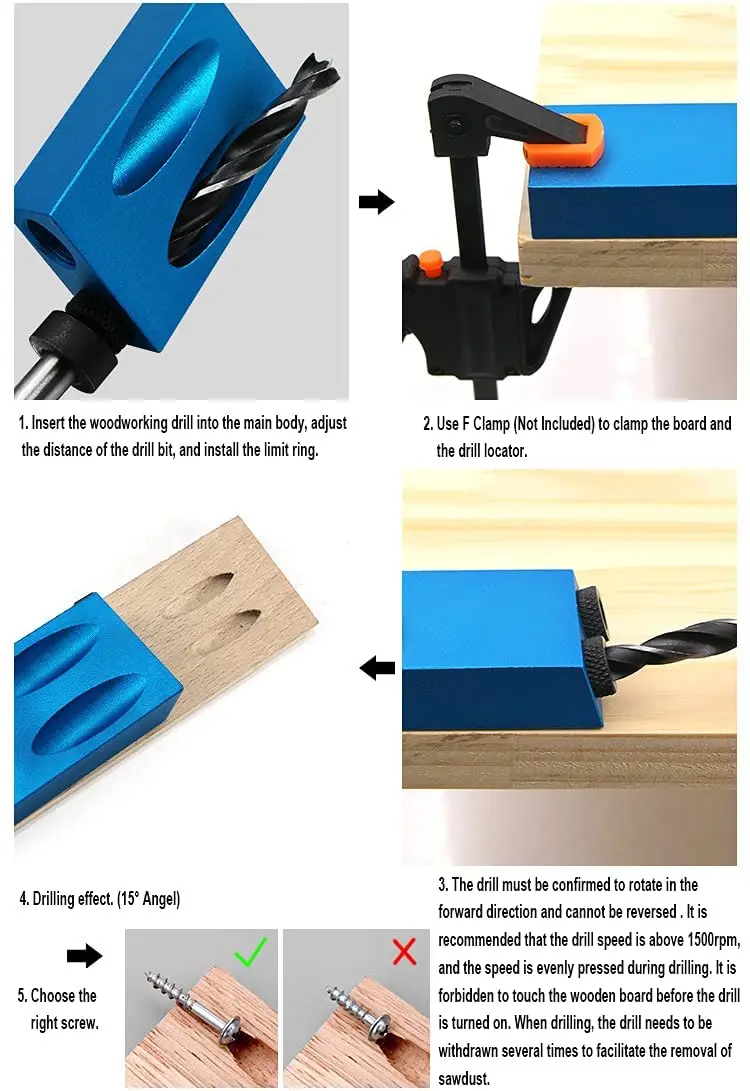 1. Insert the woodworking drill into the main body, adjust the distance of the drill bit, and install the limit ring.

2. Use F Clamp (Not Included) to clamp the board and the drill locator.

4. Drilling effect. (15° Angel)

3. The drill must be confirmed to rotate in the forward direction and cannot be reversed . It is recommended that the drill speed is above 1500rpm, and the speed is evenly pressed during drilling. It is forbidden to touch the wooden board before the drill is turned on. When drilling, the drill needs to be withdrawn several times to facilitate the removal of sawdust.

5. Choose the right screw.