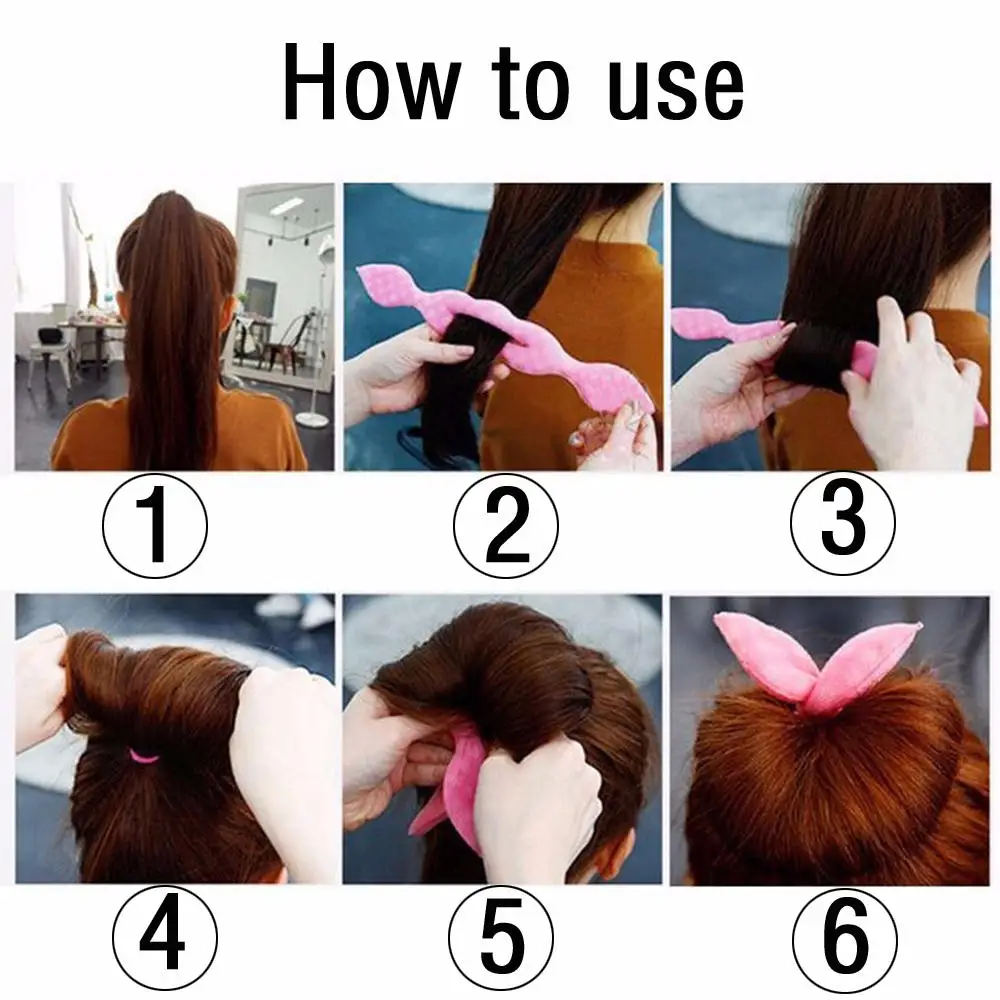 How to use

①

②

③

④

⑤

⑥