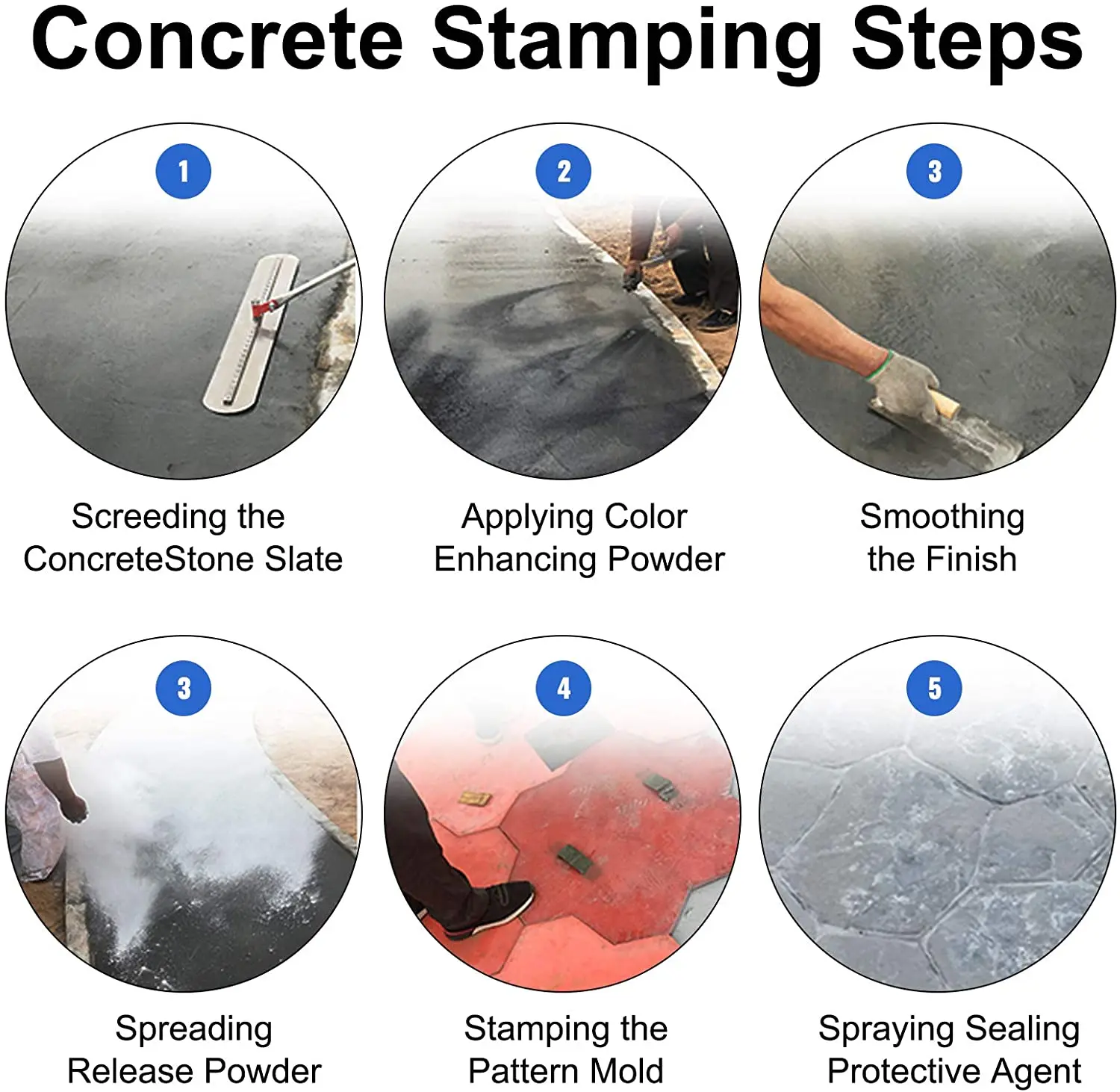 Concrete Stamping Steps

1
Screeding the ConcreteStone Slate

2
Applying Color Enhancing Powder

3
Smoothing the Finish

3
Spreading Release Powder

4
Stamping the Pattern Mold

5
Spraying Sealing Protective Agent