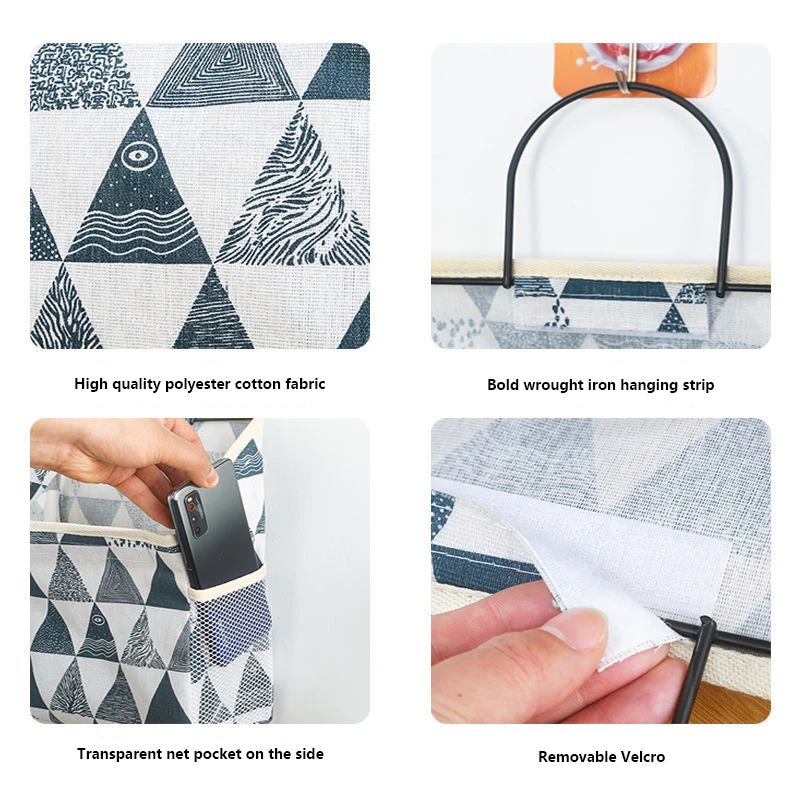 High quality polyester cotton fabric

Bold wrought iron hanging strip

Transparent net pocket on the side

Removable Velcro