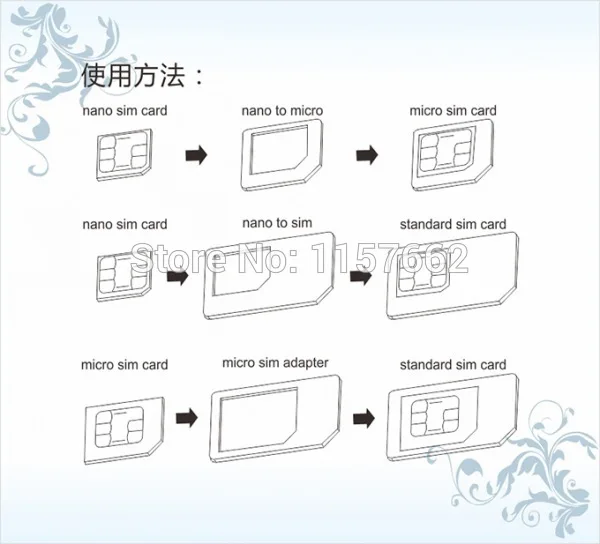 使用方法：

nano sim card

nano to micro

micro sim card

nano sim card

nano to sim

standard sim card

Store No: 1157662

micro sim card

micro sim adapter

standard sim card