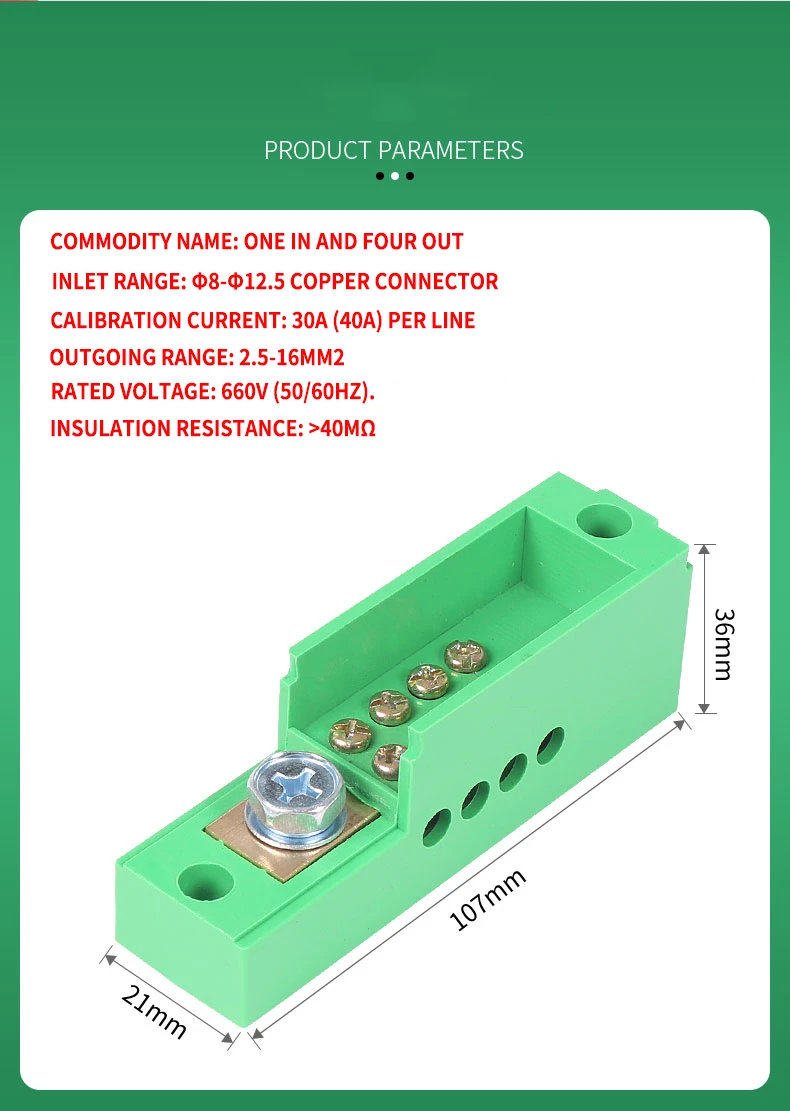 PRODUCT PARAMETERS

COMMODITY NAME: ONE IN AND FOUR OUT
INLET RANGE: Φ8-Φ12.5 COPPER CONNECTOR
CALIBRATION CURRENT: 30A (40A) PER LINE
OUTGOING RANGE: 2.5-16MM2
RATED VOLTAGE: 660V (50/60HZ).
INSULATION RESISTANCE: >40MΩ

36mm
107mm
21mm