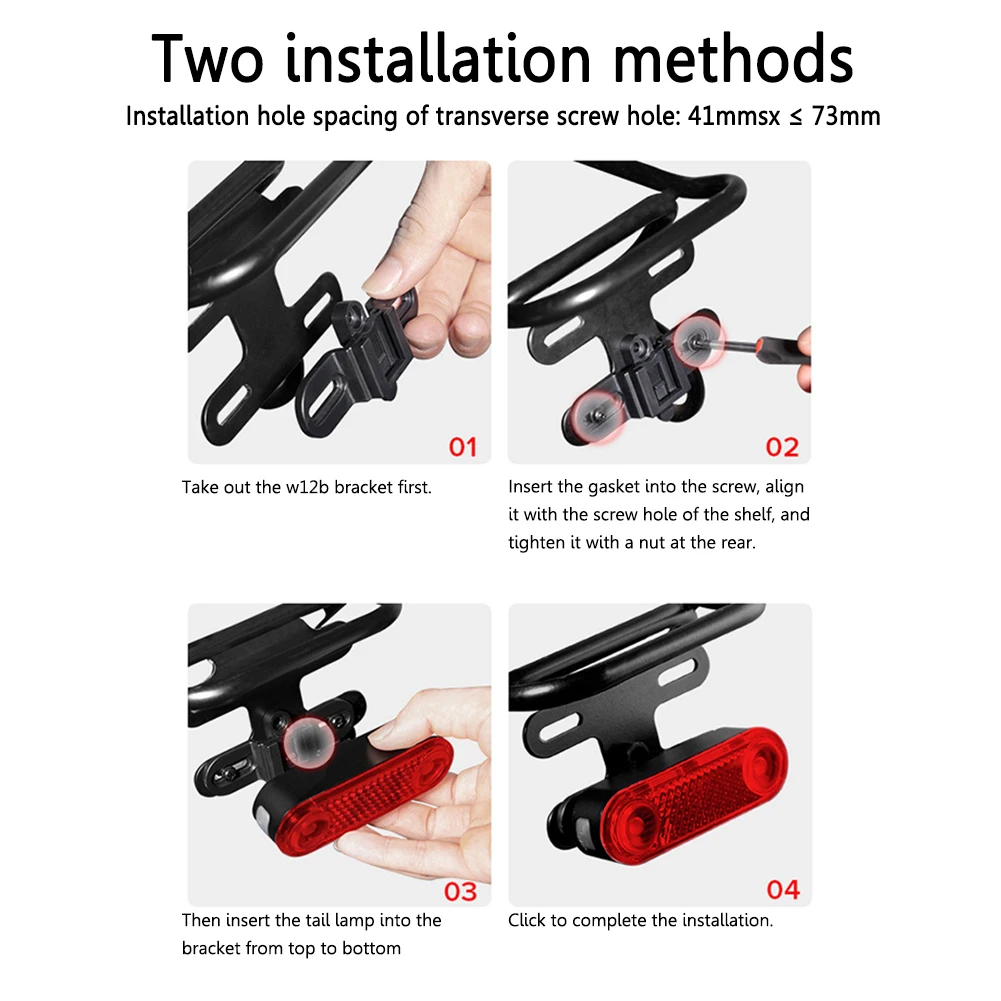 Two installation methods
Installation hole spacing of transverse screw hole: 41mmsx ≤ 73mm

01
Take out the w12b bracket first.

02
Insert the gasket into the screw, align it with the screw hole of the shelf, and tighten it with a nut at the rear.

03
Then insert the tail lamp into the bracket from top to bottom

04
Click to complete the installation.