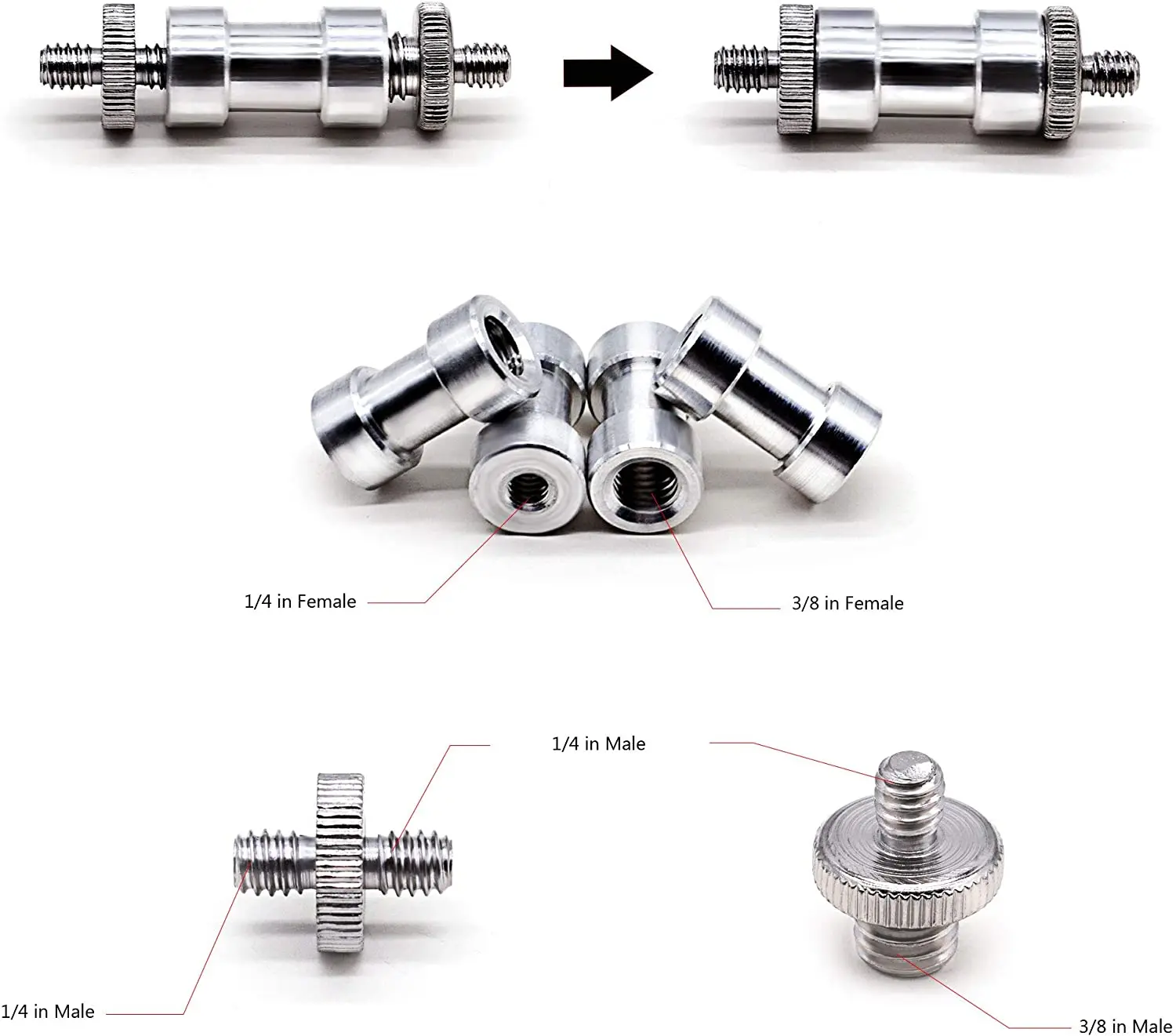 1/4 in Female

3/8 in Female

1/4 in Male

1/4 in Male

3/8 in Male