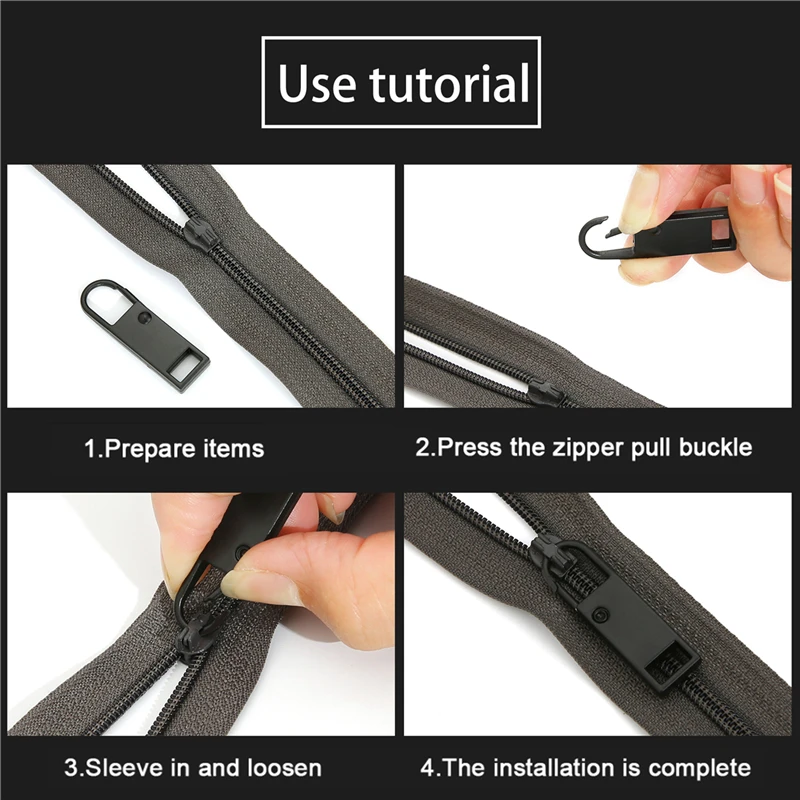 Use tutorial

1.Prepare items

2.Press the zipper pull buckle

3.Sleeve in and loosen

4.The installation is complete