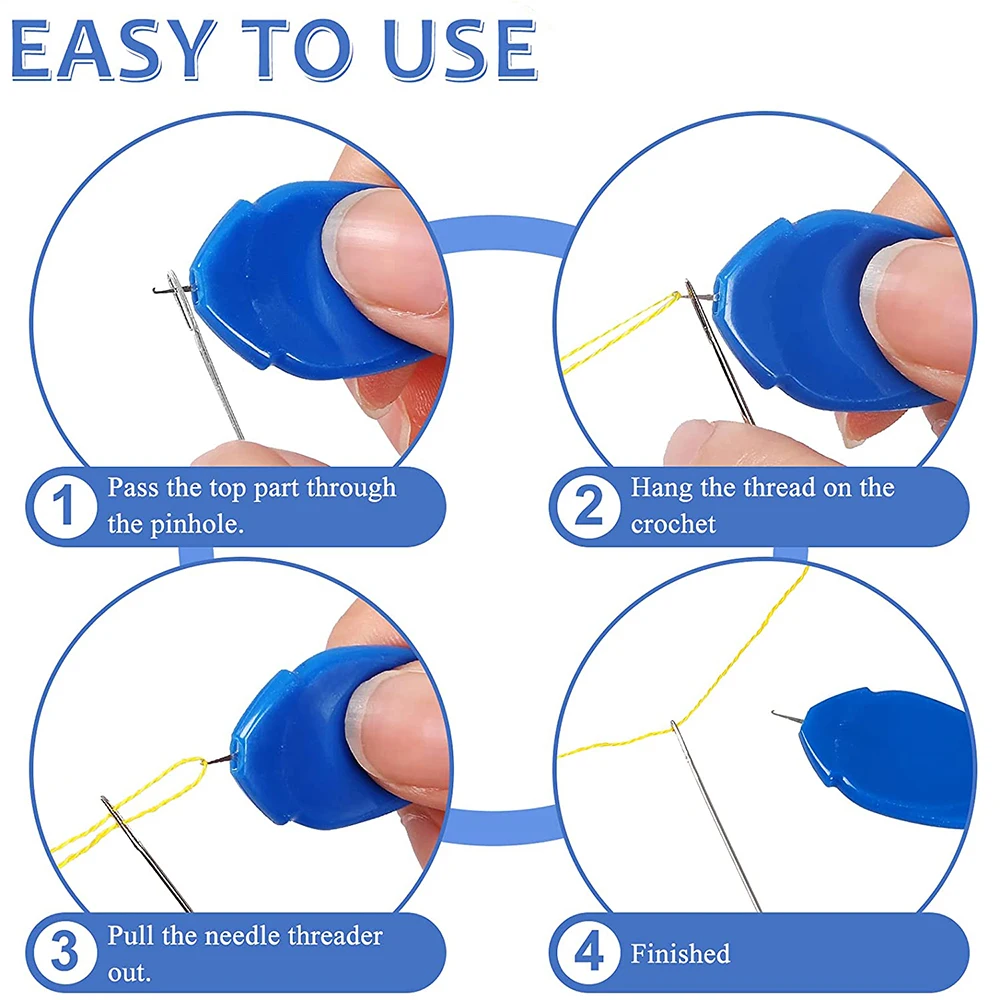 EASY TO USE

1 Pass the top part through the pinhole.

2 Hang the thread on the crochet

3 Pull the needle threader out.

4 Finished