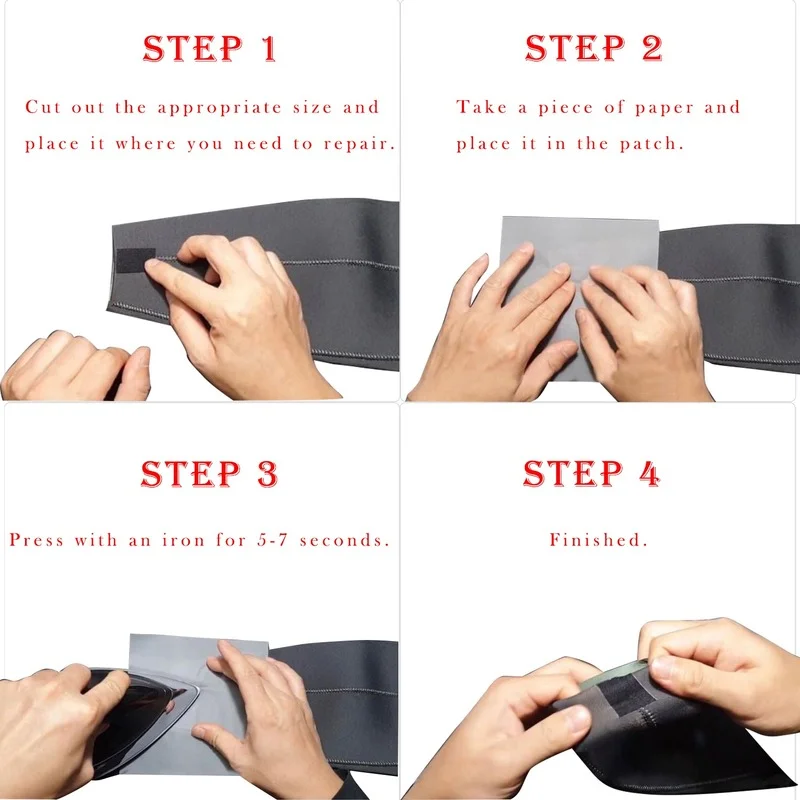 STEP 1

Cut out the appropriate size and place it where you need to repair.

STEP 2

Take a piece of paper and place it in the patch.

STEP 3

Press with an iron for 5-7 seconds.

STEP 4

Finished.