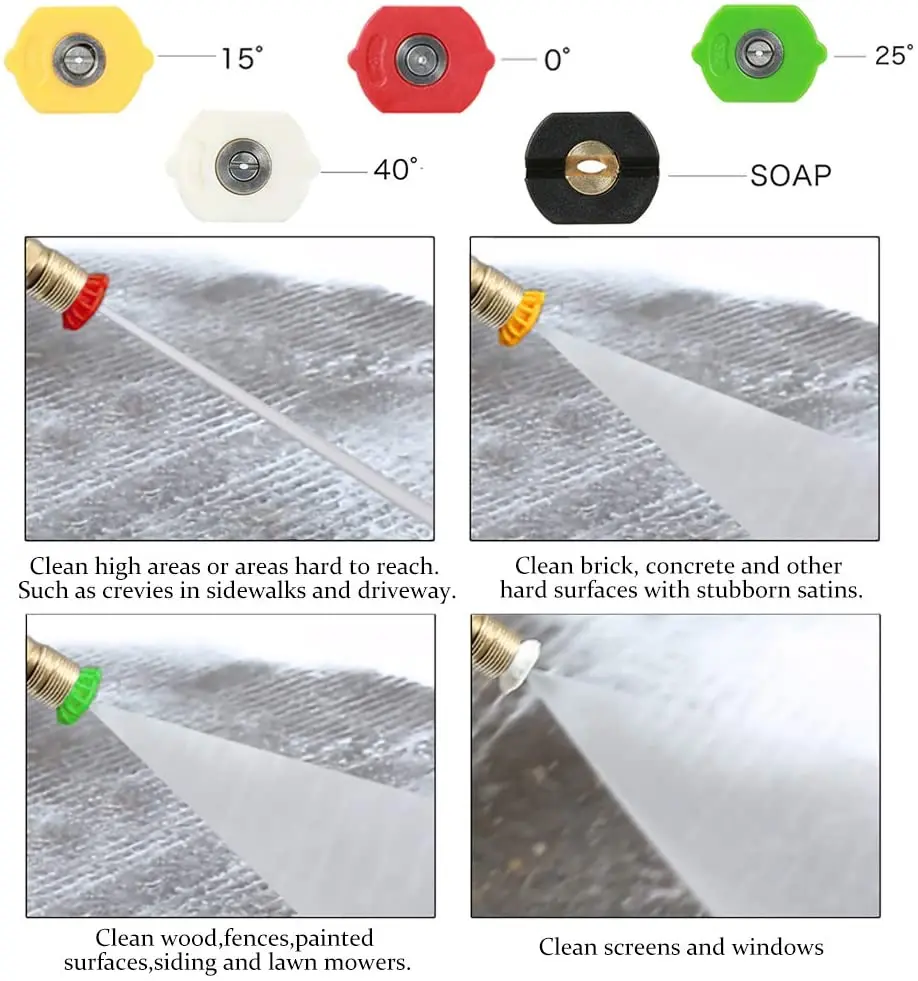 15°

0°

25°

40°

SOAP

Clean high areas or areas hard to reach. Such as crevies in sidewalks and driveway.

Clean brick, concrete and other hard surfaces with stubborn satins.

Clean wood,fences,painted surfaces,siding and lawn mowers.

Clean screens and windows