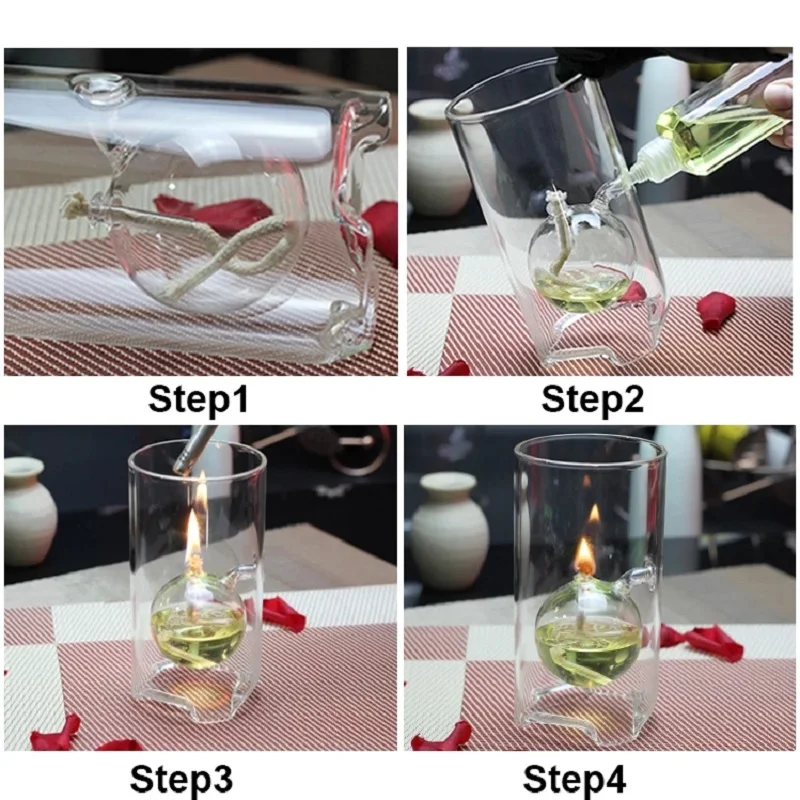 Step1

Step2

Step3

Step4