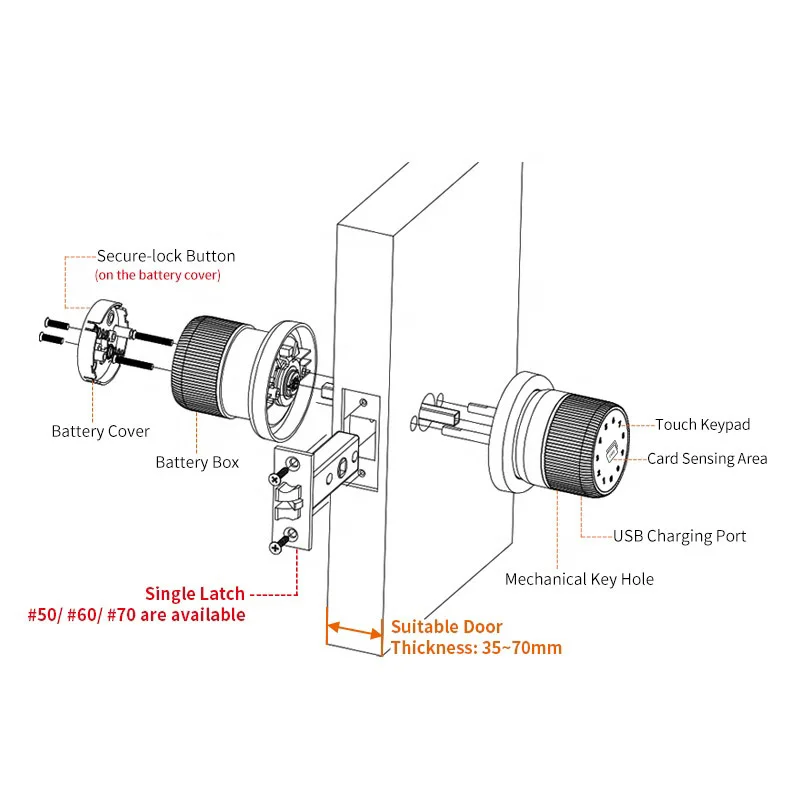 Secure-lock Button
(on the battery cover)

Battery Cover

Battery Box

Touch Keypad

Card Sensing Area

USB Charging Port

Mechanical Key Hole

Single Latch
#50/ #60/ #70 are available

Suitable Door
Thickness: 35~70mm