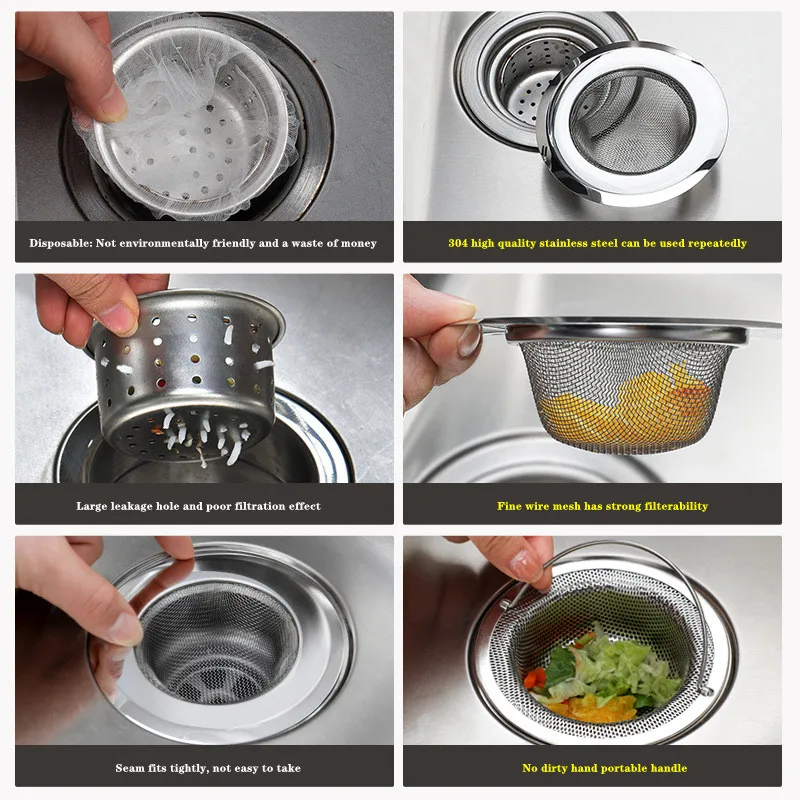 Disposable: Not environmentally friendly and a waste of money

304 high quality stainless steel can be used repeatedly

Large leakage hole and poor filtration effect

Fine wire mesh has strong filterability

Seam fits tightly, not easy to take

No dirty hand portable handle