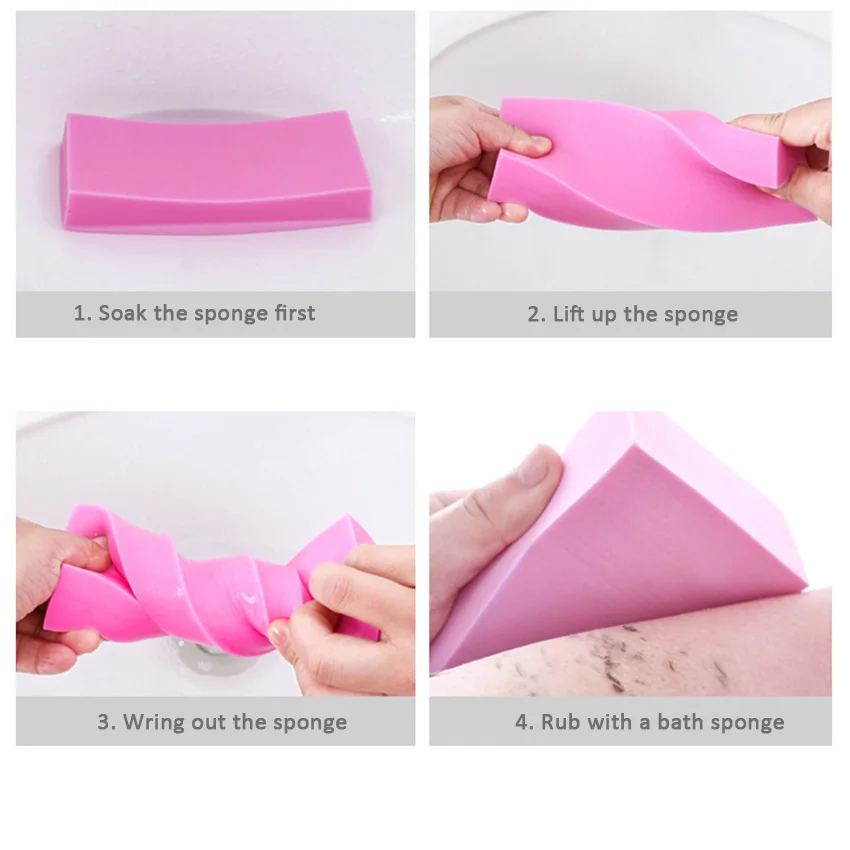 1. Soak the sponge first

2. Lift up the sponge

3. Wring out the sponge

4. Rub with a bath sponge