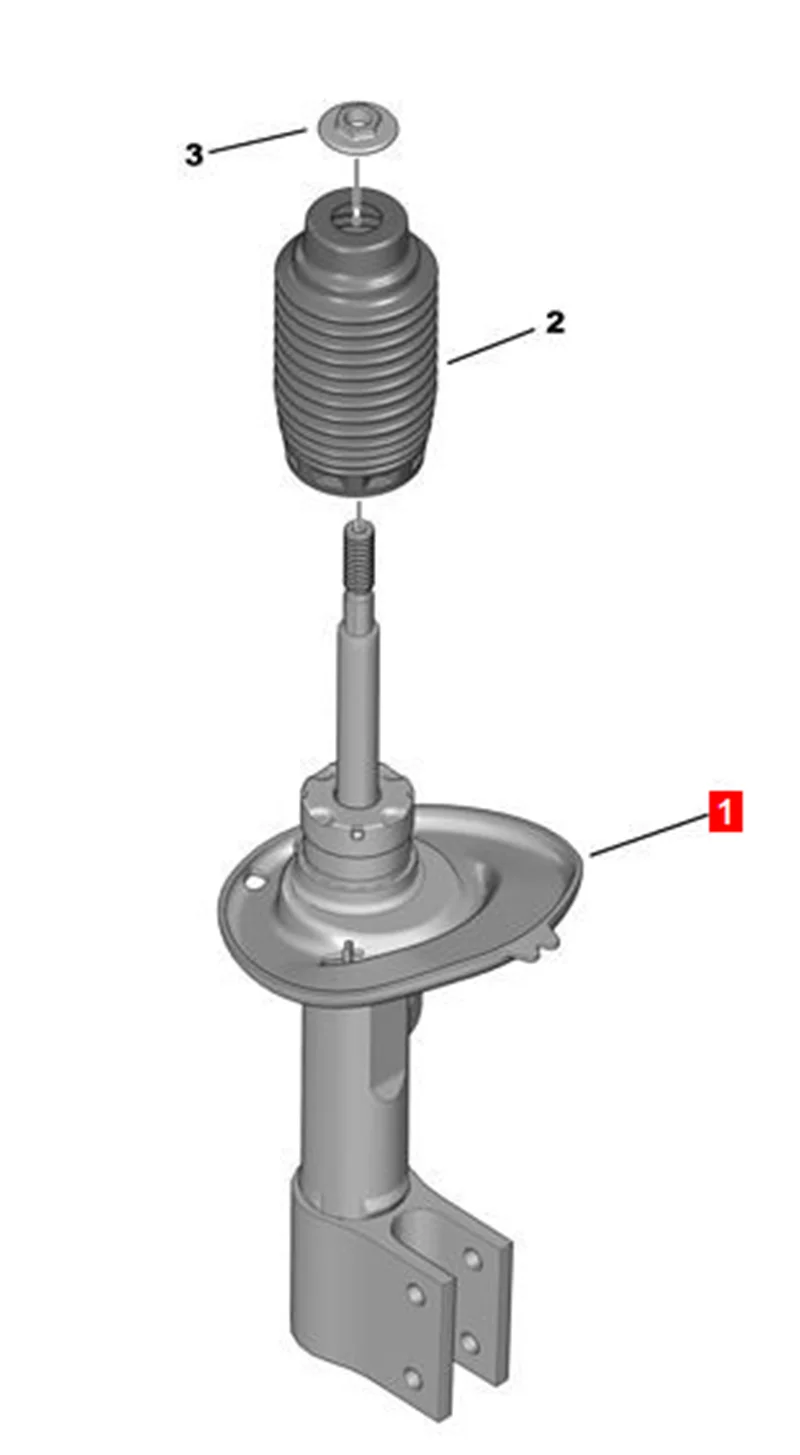 3
2
1