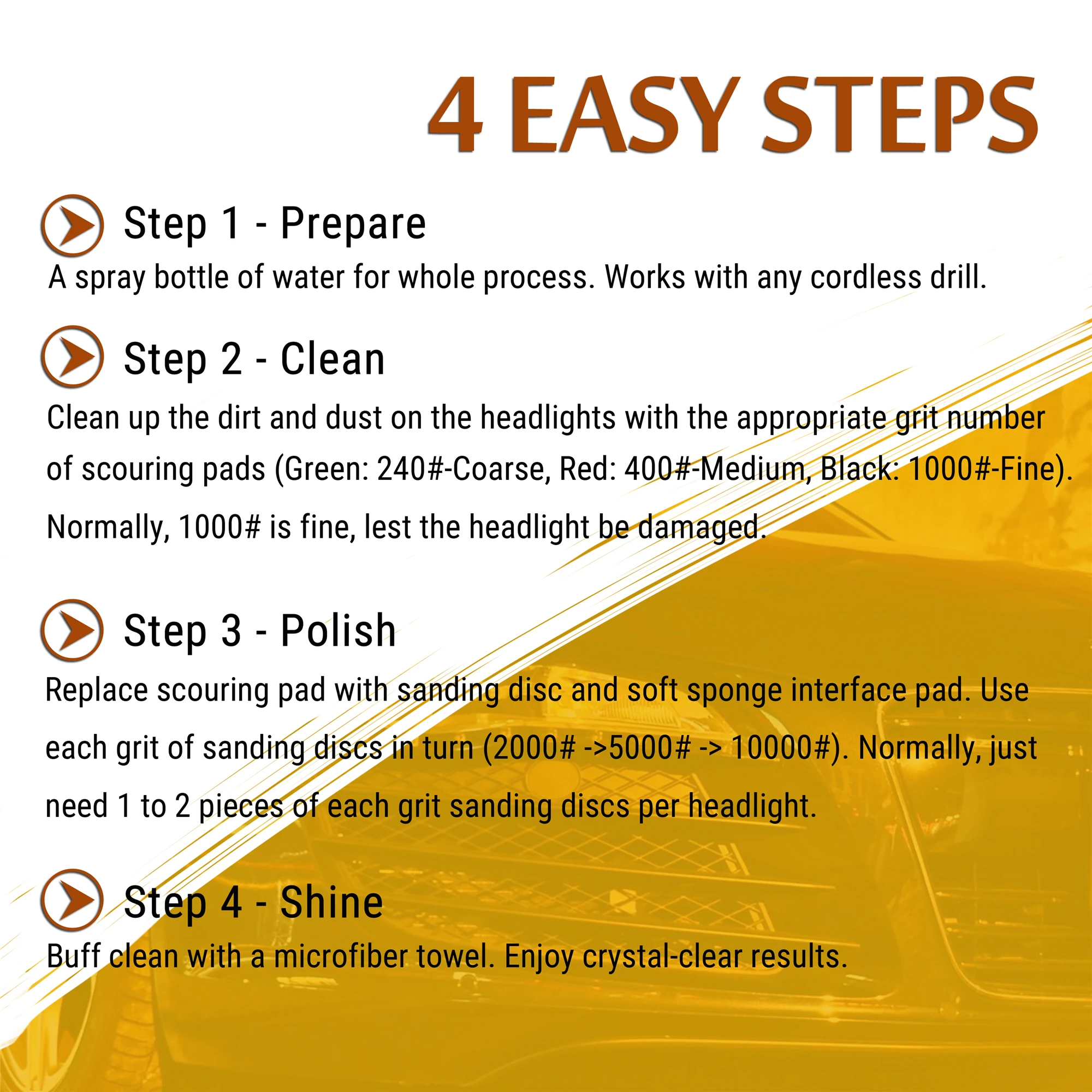 4 EASY STEPS

Step 1 - Prepare
A spray bottle of water for whole process. Works with any cordless drill.

Step 2 - Clean
Clean up the dirt and dust on the headlights with the appropriate grit number of scouring pads (Green: 240#-Coarse, Red: 400#-Medium, Black: 1000#-Fine). Normally, 1000# is fine, lest the headlight be damaged.

Step 3 - Polish
Replace scouring pad with sanding disc and soft sponge interface pad. Use each grit of sanding discs in turn (2000# ->5000# -> 10000#). Normally, just need 1 to 2 pieces of each grit sanding discs per headlight.

Step 4 - Shine
Buff clean with a microfiber towel. Enjoy crystal-clear results.