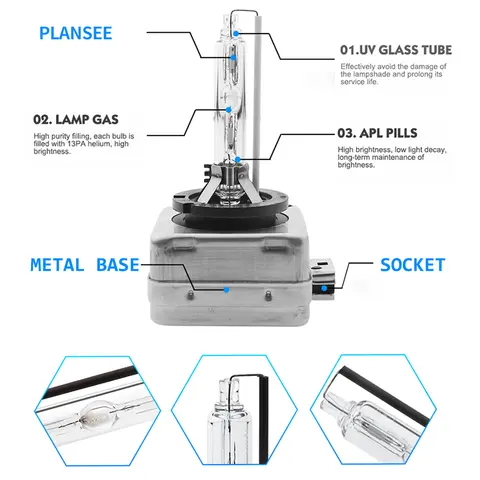 PLANSEE

01.UV GLASS TUBE

Effectively avoid the damage of the lampshade and prolong its service life.

02. LAMP GAS

High purity filling, each bulb is filled with 13PA helium, high brightness.

03. APL PILLS

High brightness, low light decay, long-term maintenance of brightness.

METAL BASE

SOCKET