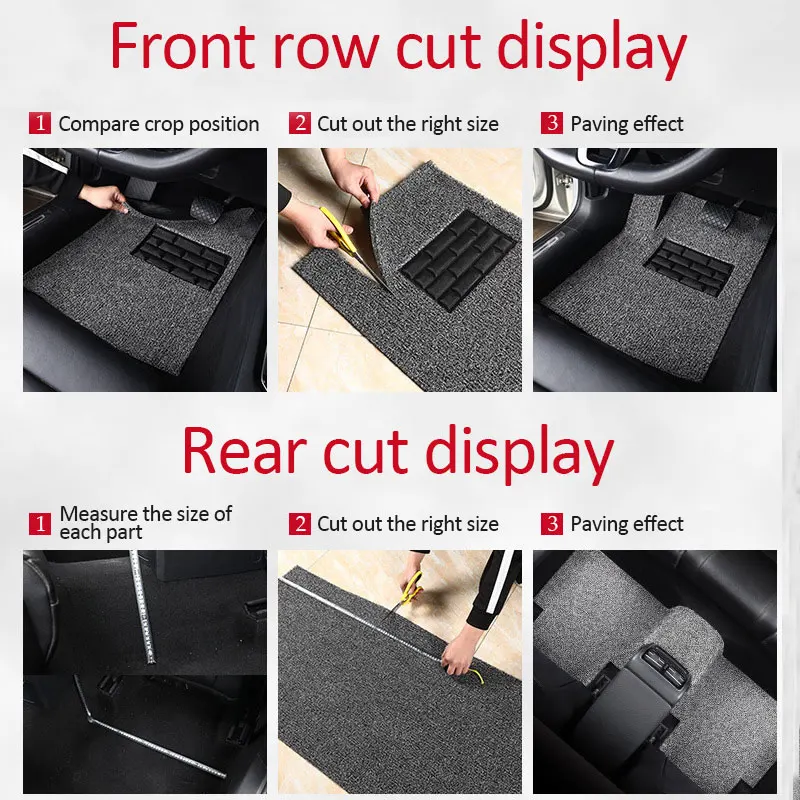 Front row cut display

1 Compare crop position

2 Cut out the right size

3 Paving effect

Rear cut display

1 Measure the size of each part

2 Cut out the right size

3 Paving effect