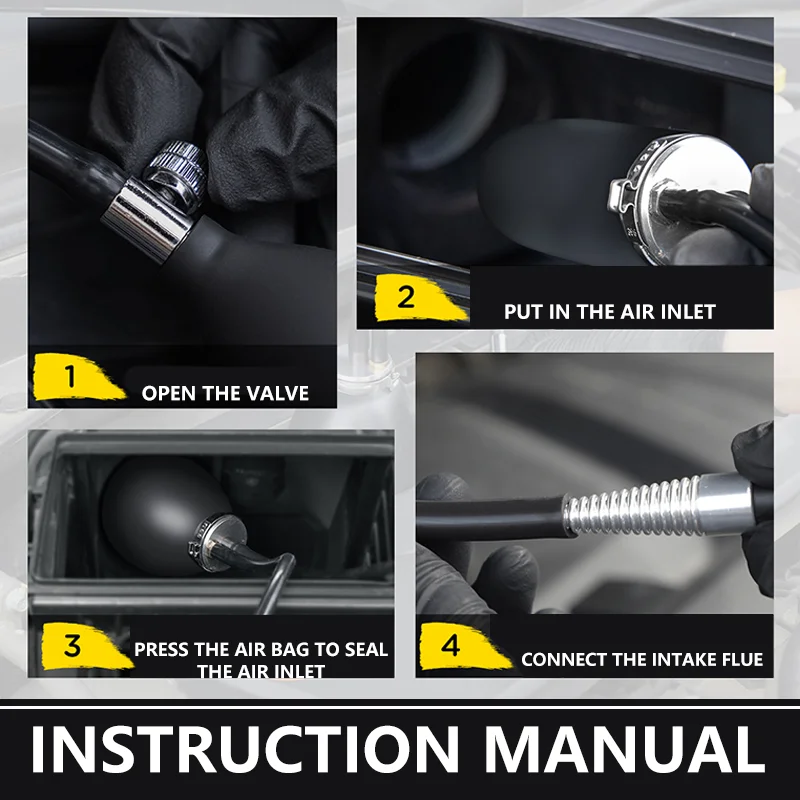 1 OPEN THE VALVE

2 PUT IN THE AIR INLET

3 PRESS THE AIR BAG TO SEAL THE AIR INLET

4 CONNECT THE INTAKE FLUE

INSTRUCTION MANUAL